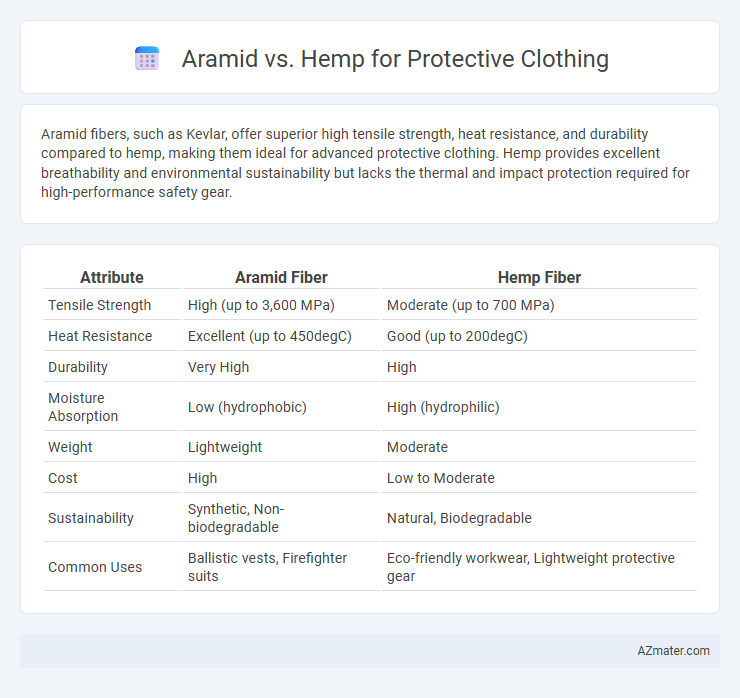 Aramid vs. Hemp for Protective Clothing

Aramid fibers, such as Kevlar, offer superior high tensile strength, heat resistance, and durability compared to hemp, making them ideal for advanced protective clothing. Hemp provides excellent breathability and environmental sustainability but lacks the thermal and impact protection required for high-performance safety gear.

| Attribute | Aramid Fiber | Hemp Fiber |
|---|---|---|
| Tensile Strength | High (up to 3,600 MPa) | Moderate (up to 700 MPa) |
| Heat Resistance | Excellent (up to 450degC) | Good (up to 200degC) |
| Durability | Very High | High |
| Moisture Absorption | Low (hydrophobic) | High (hydrophilic) |
| Weight | Lightweight | Moderate |
| Cost | High | Low to Moderate |
| Sustainability | Synthetic, Non-biodegradable | Natural, Biodegradable |
| Common Uses | Ballistic vests, Firefighter suits | Eco-friendly workwear, Lightweight protective gear |

AZmater.com