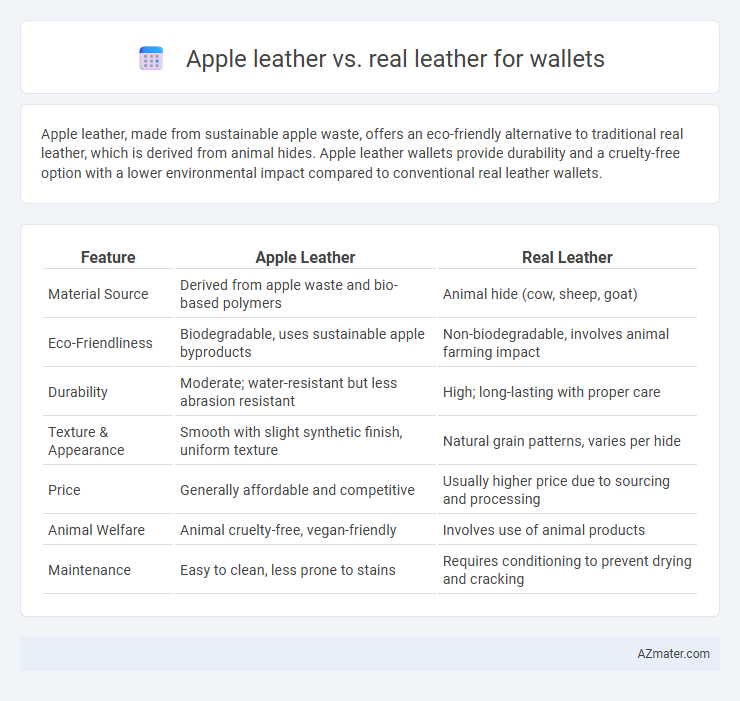 Apple leather vs. real leather for wallets

Apple leather, made from sustainable apple waste, offers an eco-friendly alternative to traditional real leather, which is derived from animal hides. Apple leather wallets provide durability and a cruelty-free option with a lower environmental impact compared to conventional real leather wallets.

| Feature | Apple Leather | Real Leather |
|---|---|---|
| Material Source | Derived from apple waste and bio-based polymers | Animal hide (cow, sheep, goat) |
| Eco-Friendliness | Biodegradable, uses sustainable apple byproducts | Non-biodegradable, involves animal farming impact |
| Durability | Moderate; water-resistant but less abrasion resistant | High; long-lasting with proper care |
| Texture & Appearance | Smooth with slight synthetic finish, uniform texture | Natural grain patterns, varies per hide |
| Price | Generally affordable and competitive | Usually higher price due to sourcing and processing |
| Animal Welfare | Animal cruelty-free, vegan-friendly | Involves use of animal products |
| Maintenance | Easy to clean, less prone to stains | Requires conditioning to prevent drying and cracking |

AZmater.com