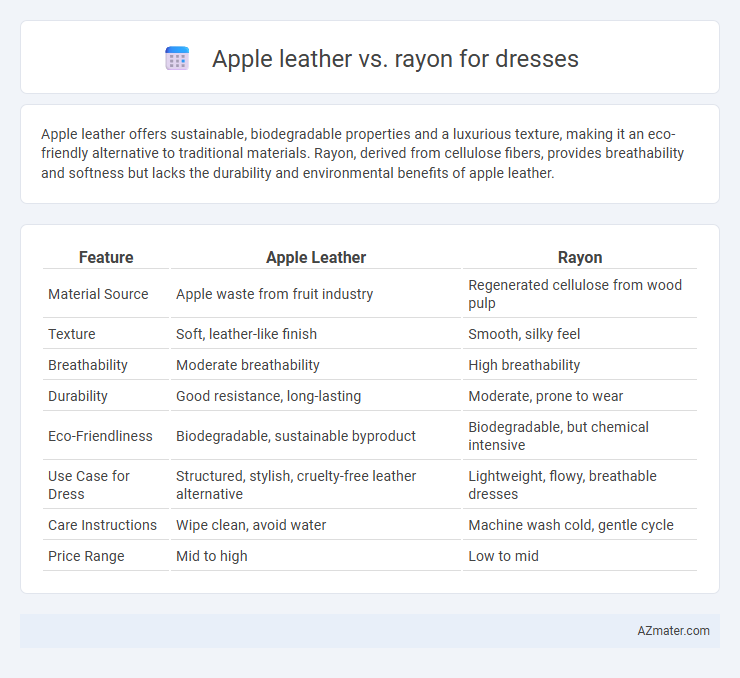 Apple leather vs. rayon for dresses

Apple leather offers sustainable, biodegradable properties and a luxurious texture, making it an eco-friendly alternative to traditional materials. Rayon, derived from cellulose fibers, provides breathability and softness but lacks the durability and environmental benefits of apple leather.

| Feature | Apple Leather | Rayon |
|---|---|---|
| Material Source | Apple waste from fruit industry | Regenerated cellulose from wood pulp |
| Texture | Soft, leather-like finish | Smooth, silky feel |
| Breathability | Moderate breathability | High breathability |
| Durability | Good resistance, long-lasting | Moderate, prone to wear |
| Eco-Friendliness | Biodegradable, sustainable byproduct | Biodegradable, but chemical intensive |
| Use Case for Dress | Structured, stylish, cruelty-free leather alternative | Lightweight, flowy, breathable dresses |
| Care Instructions | Wipe clean, avoid water | Machine wash cold, gentle cycle |
| Price Range | Mid to high | Low to mid |

AZmater.com