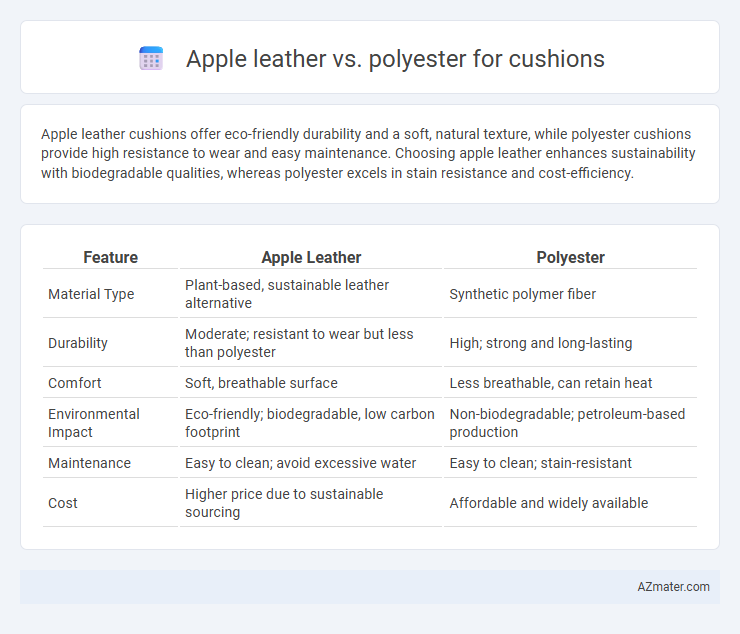 Apple leather vs. polyester for cushions

Apple leather cushions offer eco-friendly durability and a soft, natural texture, while polyester cushions provide high resistance to wear and easy maintenance. Choosing apple leather enhances sustainability with biodegradable qualities, whereas polyester excels in stain resistance and cost-efficiency.

| Feature | Apple Leather | Polyester |
|---|---|---|
| Material Type | Plant-based, sustainable leather alternative | Synthetic polymer fiber |
| Durability | Moderate; resistant to wear but less than polyester | High; strong and long-lasting |
| Comfort | Soft, breathable surface | Less breathable, can retain heat |
| Environmental Impact | Eco-friendly; biodegradable, low carbon footprint | Non-biodegradable; petroleum-based production |
| Maintenance | Easy to clean; avoid excessive water | Easy to clean; stain-resistant |
| Cost | Higher price due to sustainable sourcing | Affordable and widely available |

AZmater.com