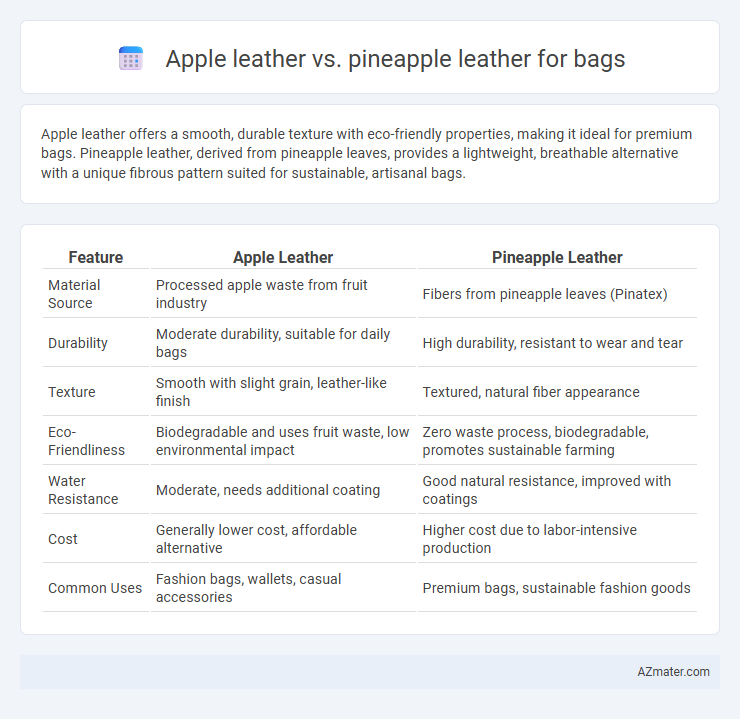 Apple leather vs. pineapple leather for bags

Apple leather offers a smooth, durable texture with eco-friendly properties, making it ideal for premium bags. Pineapple leather, derived from pineapple leaves, provides a lightweight, breathable alternative with a unique fibrous pattern suited for sustainable, artisanal bags.

| Feature | Apple Leather | Pineapple Leather |
|---|---|---|
| Material Source | Processed apple waste from fruit industry | Fibers from pineapple leaves (Pinatex) |
| Durability | Moderate durability, suitable for daily bags | High durability, resistant to wear and tear |
| Texture | Smooth with slight grain, leather-like finish | Textured, natural fiber appearance |
| Eco-Friendliness | Biodegradable and uses fruit waste, low environmental impact | Zero waste process, biodegradable, promotes sustainable farming |
| Water Resistance | Moderate, needs additional coating | Good natural resistance, improved with coatings |
| Cost | Generally lower cost, affordable alternative | Higher cost due to labor-intensive production |
| Common Uses | Fashion bags, wallets, casual accessories | Premium bags, sustainable fashion goods |

AZmater.com