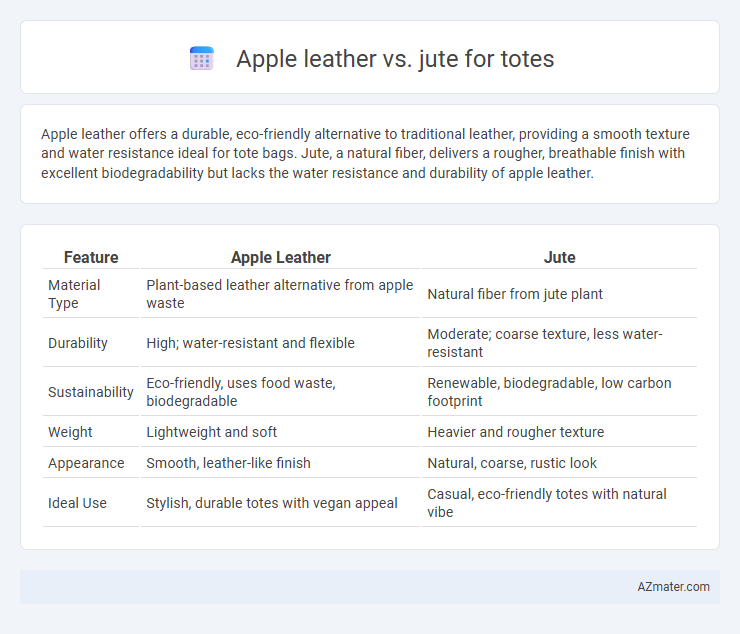 Apple leather vs. jute for totes

Apple leather offers a durable, eco-friendly alternative to traditional leather, providing a smooth texture and water resistance ideal for tote bags. Jute, a natural fiber, delivers a rougher, breathable finish with excellent biodegradability but lacks the water resistance and durability of apple leather.

| Feature | Apple Leather | Jute |
|---|---|---|
| Material Type | Plant-based leather alternative from apple waste | Natural fiber from jute plant |
| Durability | High; water-resistant and flexible | Moderate; coarse texture, less water-resistant |
| Sustainability | Eco-friendly, uses food waste, biodegradable | Renewable, biodegradable, low carbon footprint |
| Weight | Lightweight and soft | Heavier and rougher texture |
| Appearance | Smooth, leather-like finish | Natural, coarse, rustic look |
| Ideal Use | Stylish, durable totes with vegan appeal | Casual, eco-friendly totes with natural vibe |

AZmater.com