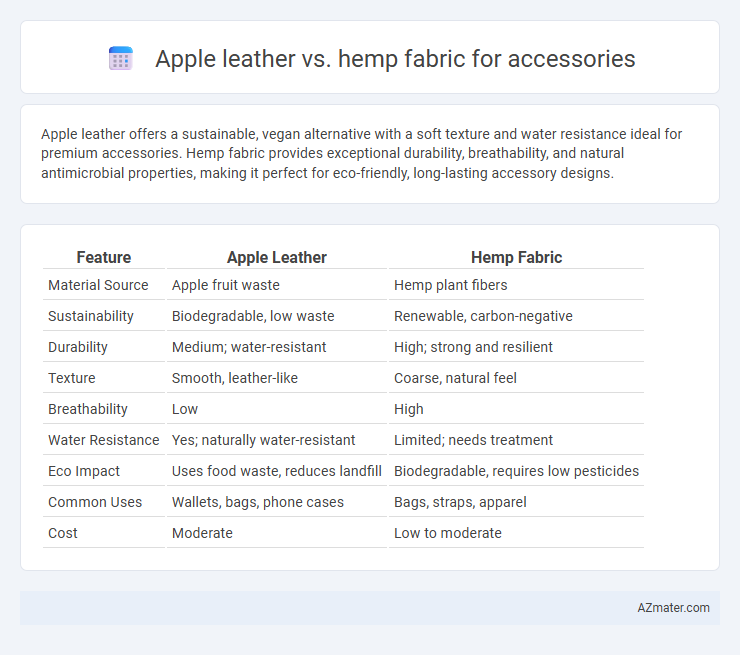 Apple leather vs. hemp fabric for accessories

Apple leather offers a sustainable, vegan alternative with a soft texture and water resistance ideal for premium accessories. Hemp fabric provides exceptional durability, breathability, and natural antimicrobial properties, making it perfect for eco-friendly, long-lasting accessory designs.

| Feature | Apple Leather | Hemp Fabric |
|---|---|---|
| Material Source | Apple fruit waste | Hemp plant fibers |
| Sustainability | Biodegradable, low waste | Renewable, carbon-negative |
| Durability | Medium; water-resistant | High; strong and resilient |
| Texture | Smooth, leather-like | Coarse, natural feel |
| Breathability | Low | High |
| Water Resistance | Yes; naturally water-resistant | Limited; needs treatment |
| Eco Impact | Uses food waste, reduces landfill | Biodegradable, requires low pesticides |
| Common Uses | Wallets, bags, phone cases | Bags, straps, apparel |
| Cost | Moderate | Low to moderate |

AZmater.com