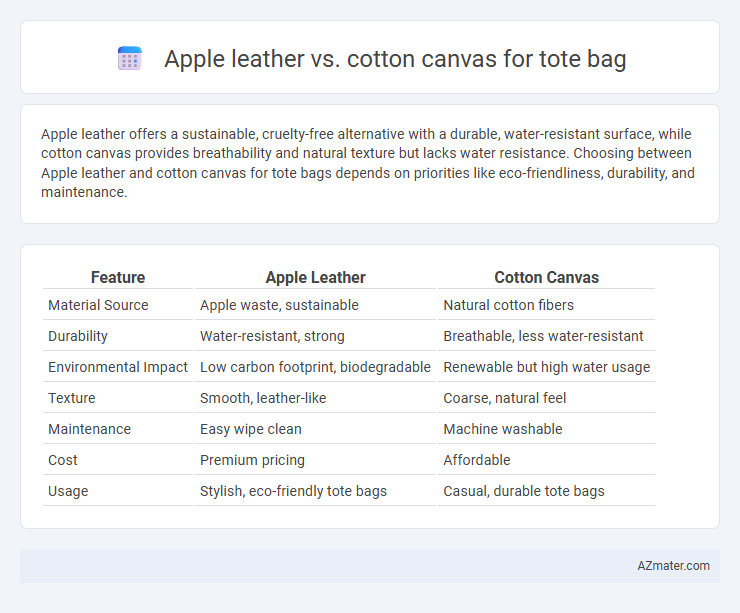 Apple leather vs. cotton canvas for tote bag

Apple leather offers a sustainable, cruelty-free alternative with a durable, water-resistant surface, while cotton canvas provides breathability and natural texture but lacks water resistance. Choosing between Apple leather and cotton canvas for tote bags depends on priorities like eco-friendliness, durability, and maintenance.

| Feature | Apple Leather | Cotton Canvas |
|---|---|---|
| Material Source | Apple waste, sustainable | Natural cotton fibers |
| Durability | Water-resistant, strong | Breathable, less water-resistant |
| Environmental Impact | Low carbon footprint, biodegradable | Renewable but high water usage |
| Texture | Smooth, leather-like | Coarse, natural feel |
| Maintenance | Easy wipe clean | Machine washable |
| Cost | Premium pricing | Affordable |
| Usage | Stylish, eco-friendly tote bags | Casual, durable tote bags |

AZmater.com