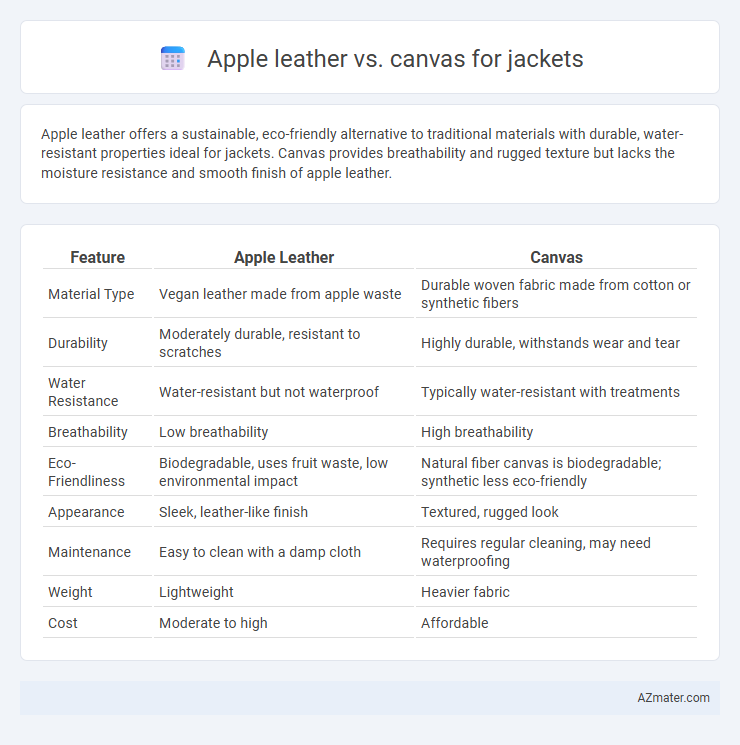 Apple leather vs. canvas for jackets

Apple leather offers a sustainable, eco-friendly alternative to traditional materials with durable, water-resistant properties ideal for jackets. Canvas provides breathability and rugged texture but lacks the moisture resistance and smooth finish of apple leather.

| Feature | Apple Leather | Canvas |
|---|---|---|
| Material Type | Vegan leather made from apple waste | Durable woven fabric made from cotton or synthetic fibers |
| Durability | Moderately durable, resistant to scratches | Highly durable, withstands wear and tear |
| Water Resistance | Water-resistant but not waterproof | Typically water-resistant with treatments |
| Breathability | Low breathability | High breathability |
| Eco-Friendliness | Biodegradable, uses fruit waste, low environmental impact | Natural fiber canvas is biodegradable; synthetic less eco-friendly |
| Appearance | Sleek, leather-like finish | Textured, rugged look |
| Maintenance | Easy to clean with a damp cloth | Requires regular cleaning, may need waterproofing |
| Weight | Lightweight | Heavier fabric |
| Cost | Moderate to high | Affordable |

AZmater.com