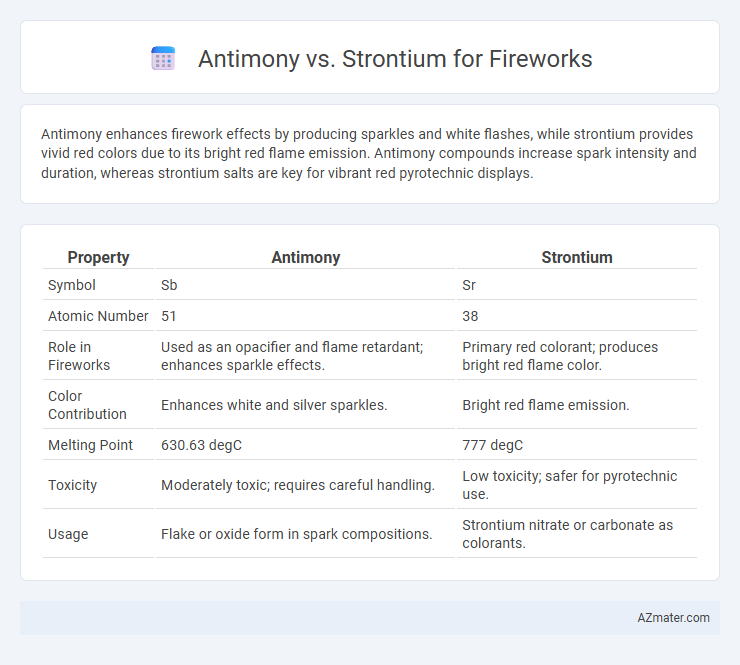 Antimony vs. Strontium for Fireworks

Antimony enhances firework effects by producing sparkles and white flashes, while strontium provides vivid red colors due to its bright red flame emission. Antimony compounds increase spark intensity and duration, whereas strontium salts are key for vibrant red pyrotechnic displays.

| Property | Antimony | Strontium |
|---|---|---|
| Symbol | Sb | Sr |
| Atomic Number | 51 | 38 |
| Role in Fireworks | Used as an opacifier and flame retardant; enhances sparkle effects. | Primary red colorant; produces bright red flame color. |
| Color Contribution | Enhances white and silver sparkles. | Bright red flame emission. |
| Melting Point | 630.63 degC | 777 degC |
| Toxicity | Moderately toxic; requires careful handling. | Low toxicity; safer for pyrotechnic use. |
| Usage | Flake or oxide form in spark compositions. | Strontium nitrate or carbonate as colorants. |

AZmater.com