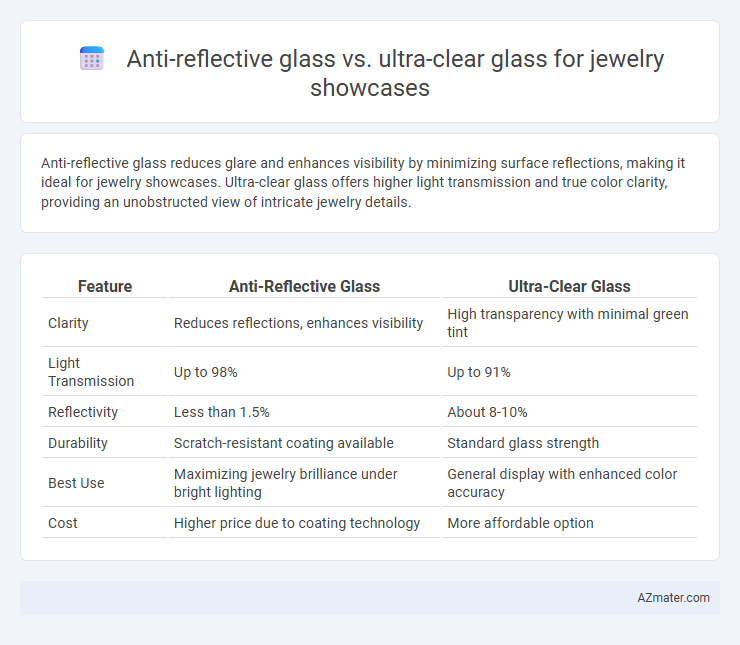 Anti-reflective glass vs. ultra-clear glass for jewelry showcases

Anti-reflective glass reduces glare and enhances visibility by minimizing surface reflections, making it ideal for jewelry showcases. Ultra-clear glass offers higher light transmission and true color clarity, providing an unobstructed view of intricate jewelry details.

| Feature | Anti-Reflective Glass | Ultra-Clear Glass |
|---|---|---|
| Clarity | Reduces reflections, enhances visibility | High transparency with minimal green tint |
| Light Transmission | Up to 98% | Up to 91% |
| Reflectivity | Less than 1.5% | About 8-10% |
| Durability | Scratch-resistant coating available | Standard glass strength |
| Best Use | Maximizing jewelry brilliance under bright lighting | General display with enhanced color accuracy |
| Cost | Higher price due to coating technology | More affordable option |

AZmater.com