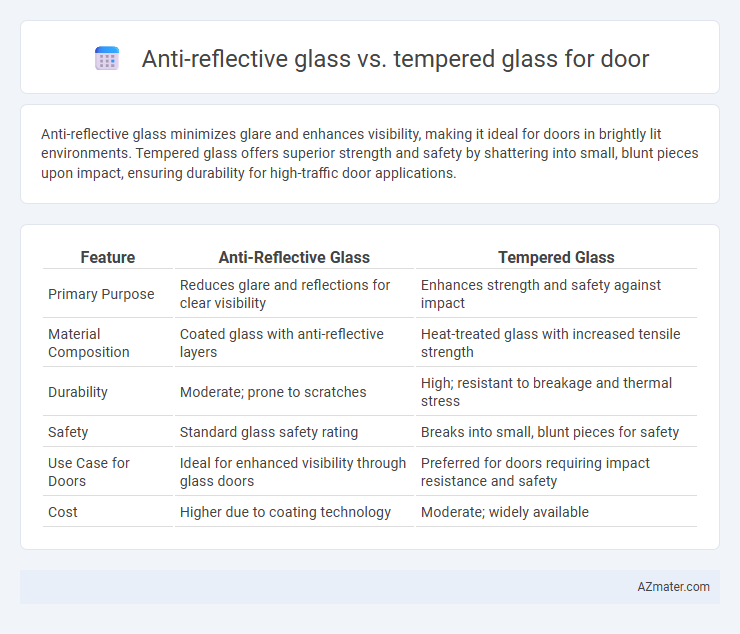 Anti-reflective glass vs. tempered glass for door

Anti-reflective glass minimizes glare and enhances visibility, making it ideal for doors in brightly lit environments. Tempered glass offers superior strength and safety by shattering into small, blunt pieces upon impact, ensuring durability for high-traffic door applications.

| Feature | Anti-Reflective Glass | Tempered Glass |
|---|---|---|
| Primary Purpose | Reduces glare and reflections for clear visibility | Enhances strength and safety against impact |
| Material Composition | Coated glass with anti-reflective layers | Heat-treated glass with increased tensile strength |
| Durability | Moderate; prone to scratches | High; resistant to breakage and thermal stress |
| Safety | Standard glass safety rating | Breaks into small, blunt pieces for safety |
| Use Case for Doors | Ideal for enhanced visibility through glass doors | Preferred for doors requiring impact resistance and safety |
| Cost | Higher due to coating technology | Moderate; widely available |

AZmater.com