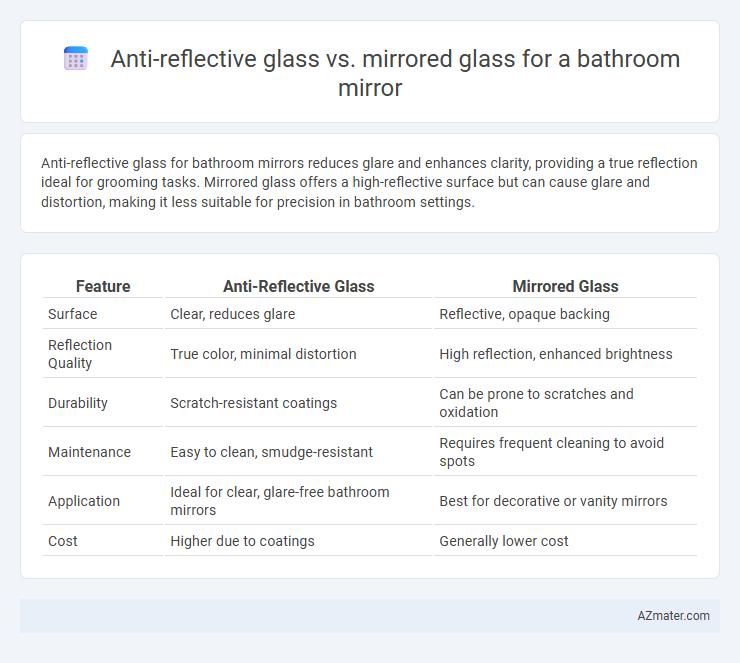 Anti-reflective glass vs. mirrored glass for a bathroom mirror

Anti-reflective glass for bathroom mirrors reduces glare and enhances clarity, providing a true reflection ideal for grooming tasks. Mirrored glass offers a high-reflective surface but can cause glare and distortion, making it less suitable for precision in bathroom settings.

| Feature | Anti-Reflective Glass | Mirrored Glass |
|---|---|---|
| Surface | Clear, reduces glare | Reflective, opaque backing |
| Reflection Quality | True color, minimal distortion | High reflection, enhanced brightness |
| Durability | Scratch-resistant coatings | Can be prone to scratches and oxidation |
| Maintenance | Easy to clean, smudge-resistant | Requires frequent cleaning to avoid spots |
| Application | Ideal for clear, glare-free bathroom mirrors | Best for decorative or vanity mirrors |
| Cost | Higher due to coatings | Generally lower cost |

AZmater.com