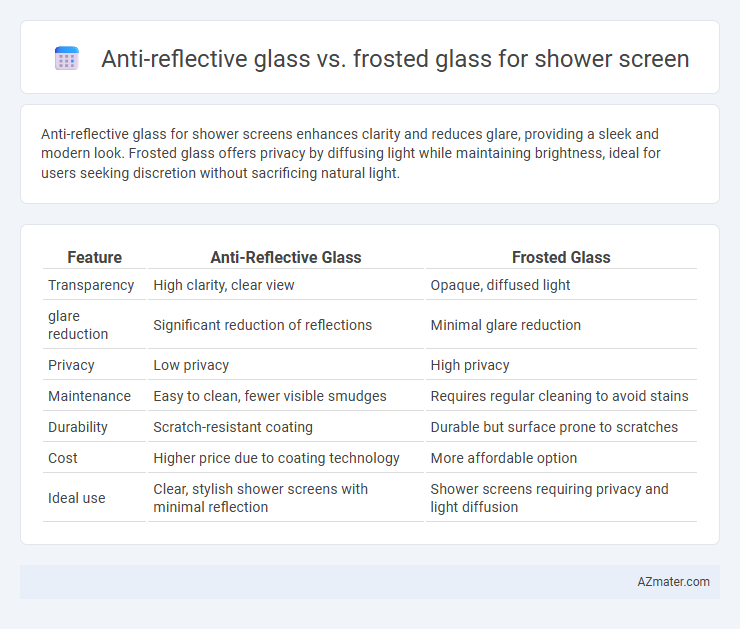 Anti-reflective glass vs. frosted glass for shower screen

Anti-reflective glass for shower screens enhances clarity and reduces glare, providing a sleek and modern look. Frosted glass offers privacy by diffusing light while maintaining brightness, ideal for users seeking discretion without sacrificing natural light.

| Feature | Anti-Reflective Glass | Frosted Glass |
|---|---|---|
| Transparency | High clarity, clear view | Opaque, diffused light |
| glare reduction | Significant reduction of reflections | Minimal glare reduction |
| Privacy | Low privacy | High privacy |
| Maintenance | Easy to clean, fewer visible smudges | Requires regular cleaning to avoid stains |
| Durability | Scratch-resistant coating | Durable but surface prone to scratches |
| Cost | Higher price due to coating technology | More affordable option |
| Ideal use | Clear, stylish shower screens with minimal reflection | Shower screens requiring privacy and light diffusion |

AZmater.com