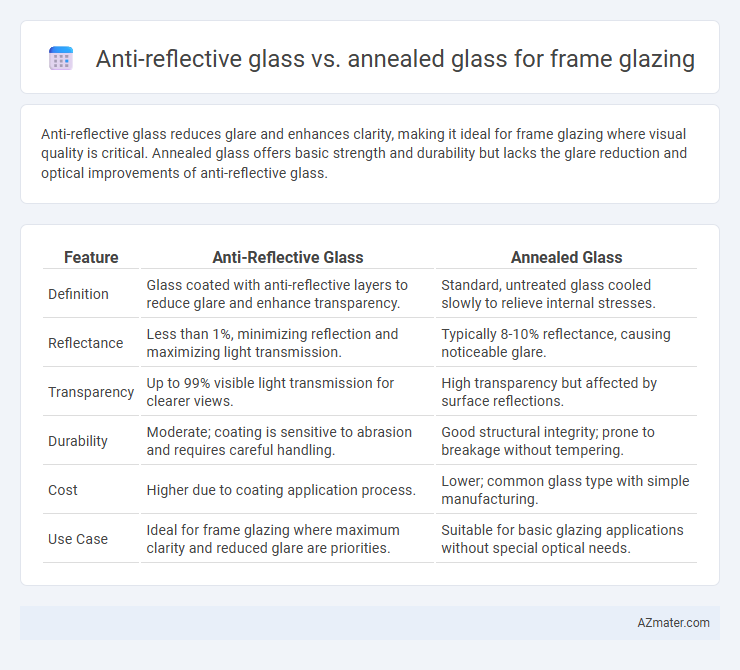 Anti-reflective glass vs. annealed glass for frame glazing

Anti-reflective glass reduces glare and enhances clarity, making it ideal for frame glazing where visual quality is critical. Annealed glass offers basic strength and durability but lacks the glare reduction and optical improvements of anti-reflective glass.

| Feature | Anti-Reflective Glass | Annealed Glass |
|---|---|---|
| Definition | Glass coated with anti-reflective layers to reduce glare and enhance transparency. | Standard, untreated glass cooled slowly to relieve internal stresses. |
| Reflectance | Less than 1%, minimizing reflection and maximizing light transmission. | Typically 8-10% reflectance, causing noticeable glare. |
| Transparency | Up to 99% visible light transmission for clearer views. | High transparency but affected by surface reflections. |
| Durability | Moderate; coating is sensitive to abrasion and requires careful handling. | Good structural integrity; prone to breakage without tempering. |
| Cost | Higher due to coating application process. | Lower; common glass type with simple manufacturing. |
| Use Case | Ideal for frame glazing where maximum clarity and reduced glare are priorities. | Suitable for basic glazing applications without special optical needs. |

AZmater.com