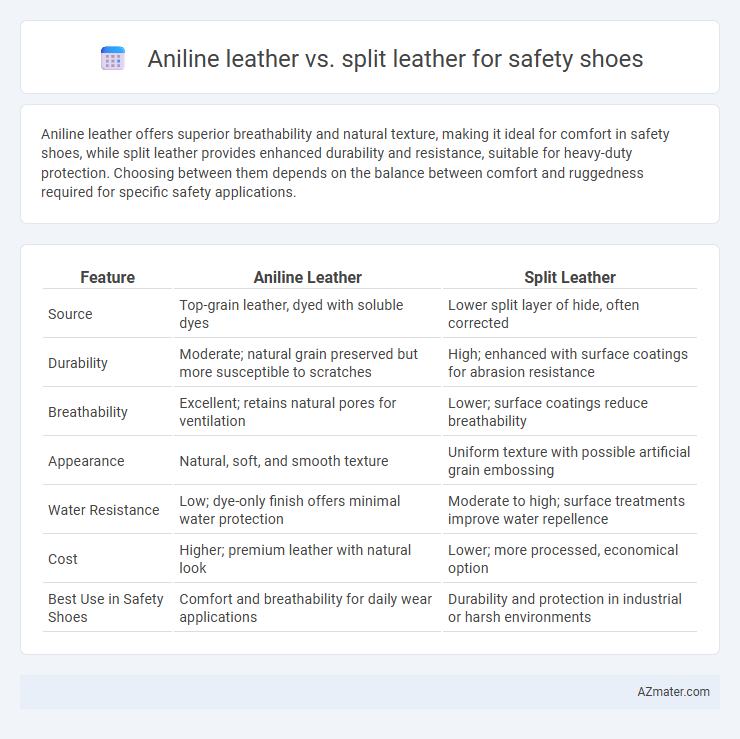 Aniline leather vs. split leather for safety shoes

Aniline leather offers superior breathability and natural texture, making it ideal for comfort in safety shoes, while split leather provides enhanced durability and resistance, suitable for heavy-duty protection. Choosing between them depends on the balance between comfort and ruggedness required for specific safety applications.

| Feature | Aniline Leather | Split Leather |
|---|---|---|
| Source | Top-grain leather, dyed with soluble dyes | Lower split layer of hide, often corrected |
| Durability | Moderate; natural grain preserved but more susceptible to scratches | High; enhanced with surface coatings for abrasion resistance |
| Breathability | Excellent; retains natural pores for ventilation | Lower; surface coatings reduce breathability |
| Appearance | Natural, soft, and smooth texture | Uniform texture with possible artificial grain embossing |
| Water Resistance | Low; dye-only finish offers minimal water protection | Moderate to high; surface treatments improve water repellence |
| Cost | Higher; premium leather with natural look | Lower; more processed, economical option |
| Best Use in Safety Shoes | Comfort and breathability for daily wear applications | Durability and protection in industrial or harsh environments |

AZmater.com