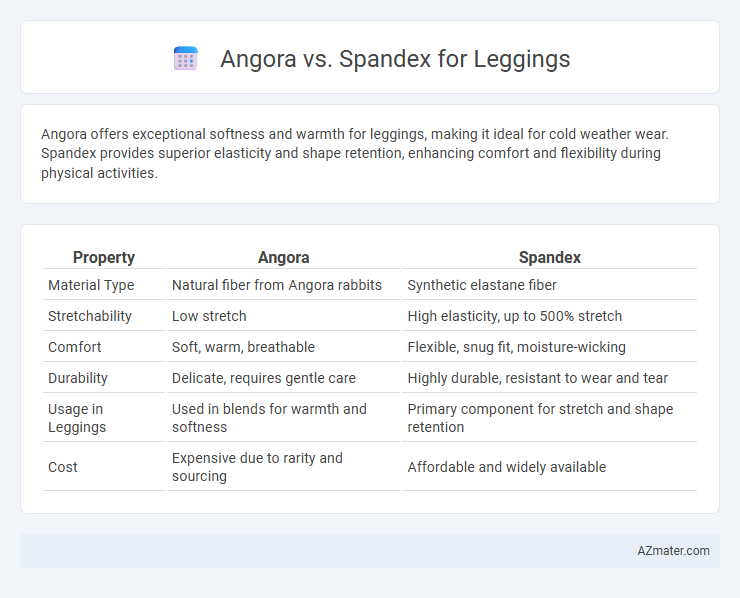 Angora vs. Spandex for Leggings

Angora offers exceptional softness and warmth for leggings, making it ideal for cold weather wear. Spandex provides superior elasticity and shape retention, enhancing comfort and flexibility during physical activities.

| Property | Angora | Spandex |
|---|---|---|
| Material Type | Natural fiber from Angora rabbits | Synthetic elastane fiber |
| Stretchability | Low stretch | High elasticity, up to 500% stretch |
| Comfort | Soft, warm, breathable | Flexible, snug fit, moisture-wicking |
| Durability | Delicate, requires gentle care | Highly durable, resistant to wear and tear |
| Usage in Leggings | Used in blends for warmth and softness | Primary component for stretch and shape retention |
| Cost | Expensive due to rarity and sourcing | Affordable and widely available |

AZmater.com