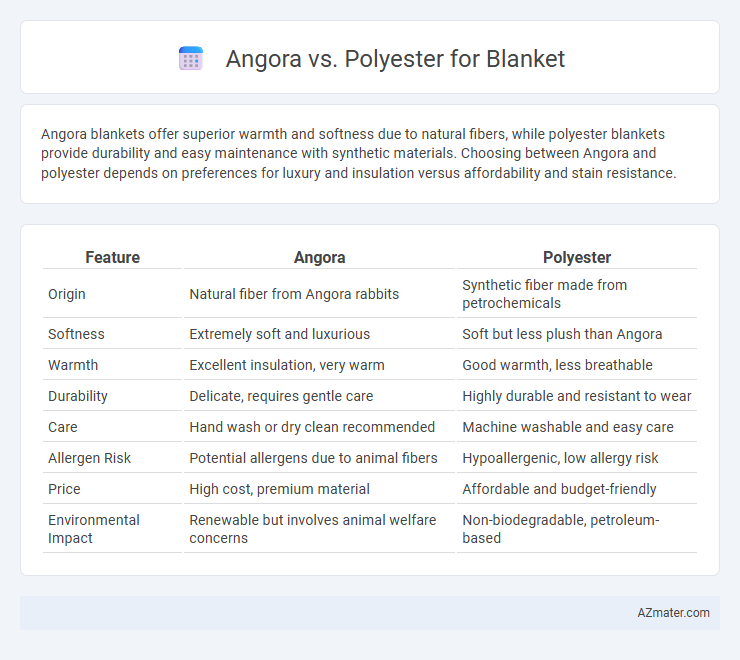 Angora vs. Polyester for Blanket

Angora blankets offer superior warmth and softness due to natural fibers, while polyester blankets provide durability and easy maintenance with synthetic materials. Choosing between Angora and polyester depends on preferences for luxury and insulation versus affordability and stain resistance.

| Feature | Angora | Polyester |
|---|---|---|
| Origin | Natural fiber from Angora rabbits | Synthetic fiber made from petrochemicals |
| Softness | Extremely soft and luxurious | Soft but less plush than Angora |
| Warmth | Excellent insulation, very warm | Good warmth, less breathable |
| Durability | Delicate, requires gentle care | Highly durable and resistant to wear |
| Care | Hand wash or dry clean recommended | Machine washable and easy care |
| Allergen Risk | Potential allergens due to animal fibers | Hypoallergenic, low allergy risk |
| Price | High cost, premium material | Affordable and budget-friendly |
| Environmental Impact | Renewable but involves animal welfare concerns | Non-biodegradable, petroleum-based |

AZmater.com