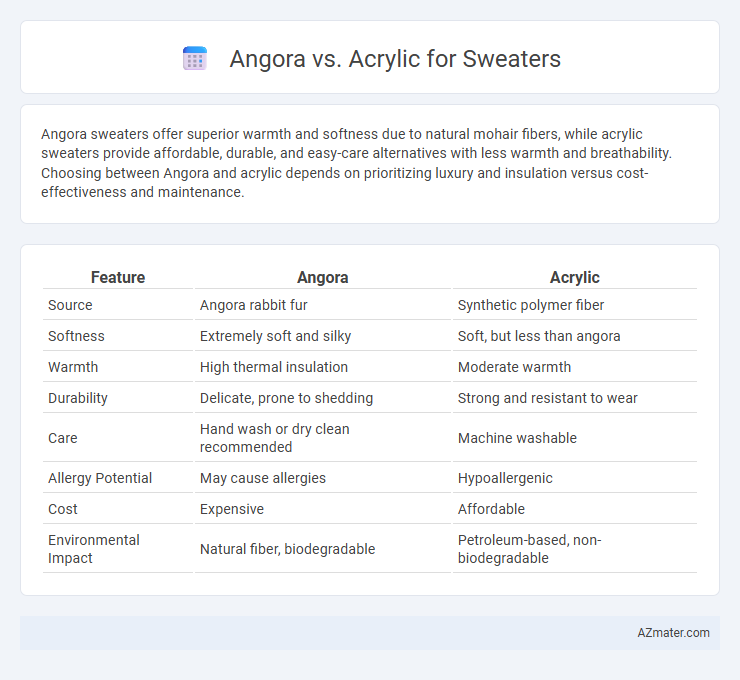 Angora vs. Acrylic for Sweaters

Angora sweaters offer superior warmth and softness due to natural mohair fibers, while acrylic sweaters provide affordable, durable, and easy-care alternatives with less warmth and breathability. Choosing between Angora and acrylic depends on prioritizing luxury and insulation versus cost-effectiveness and maintenance.

| Feature | Angora | Acrylic |
|---|---|---|
| Source | Angora rabbit fur | Synthetic polymer fiber |
| Softness | Extremely soft and silky | Soft, but less than angora |
| Warmth | High thermal insulation | Moderate warmth |
| Durability | Delicate, prone to shedding | Strong and resistant to wear |
| Care | Hand wash or dry clean recommended | Machine washable |
| Allergy Potential | May cause allergies | Hypoallergenic |
| Cost | Expensive | Affordable |
| Environmental Impact | Natural fiber, biodegradable | Petroleum-based, non-biodegradable |

AZmater.com