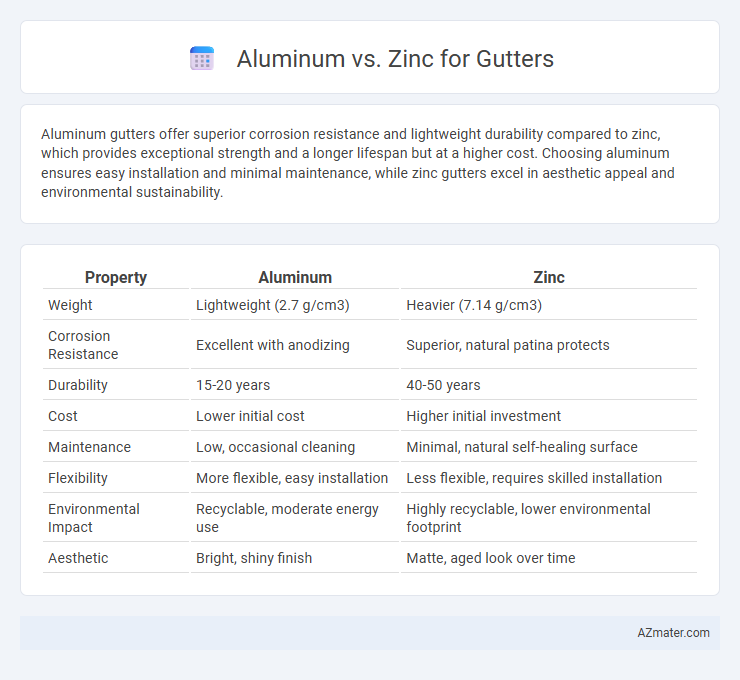 Aluminum vs. Zinc for Gutters

Aluminum gutters offer superior corrosion resistance and lightweight durability compared to zinc, which provides exceptional strength and a longer lifespan but at a higher cost. Choosing aluminum ensures easy installation and minimal maintenance, while zinc gutters excel in aesthetic appeal and environmental sustainability.

| Property | Aluminum | Zinc |
|---|---|---|
| Weight | Lightweight (2.7 g/cm3) | Heavier (7.14 g/cm3) |
| Corrosion Resistance | Excellent with anodizing | Superior, natural patina protects |
| Durability | 15-20 years | 40-50 years |
| Cost | Lower initial cost | Higher initial investment |
| Maintenance | Low, occasional cleaning | Minimal, natural self-healing surface |
| Flexibility | More flexible, easy installation | Less flexible, requires skilled installation |
| Environmental Impact | Recyclable, moderate energy use | Highly recyclable, lower environmental footprint |
| Aesthetic | Bright, shiny finish | Matte, aged look over time |

AZmater.com