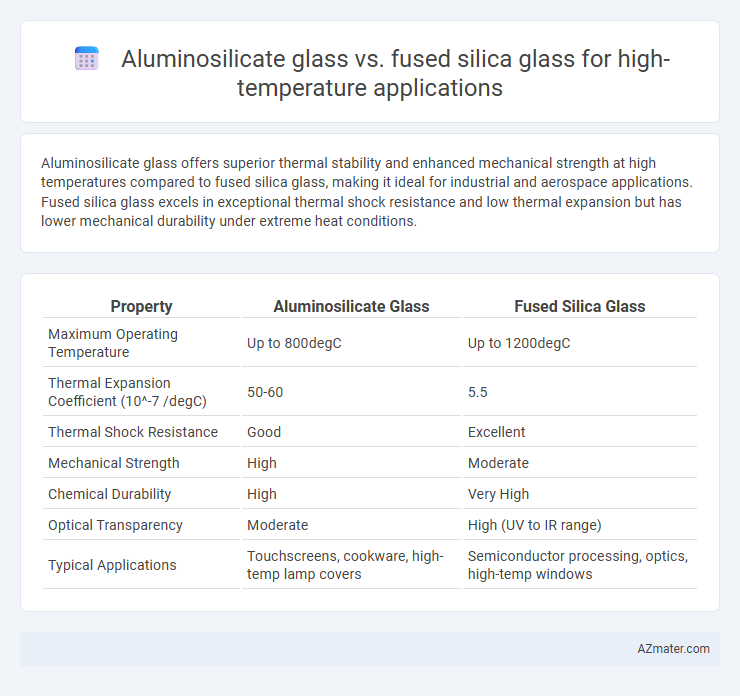 Aluminosilicate glass vs. fused silica glass for high-temperature applications

Aluminosilicate glass offers superior thermal stability and enhanced mechanical strength at high temperatures compared to fused silica glass, making it ideal for industrial and aerospace applications. Fused silica glass excels in exceptional thermal shock resistance and low thermal expansion but has lower mechanical durability under extreme heat conditions.

| Property | Aluminosilicate Glass | Fused Silica Glass |
|---|---|---|
| Maximum Operating Temperature | Up to 800degC | Up to 1200degC |
| Thermal Expansion Coefficient (10^-7 /degC) | 50-60 | 5.5 |
| Thermal Shock Resistance | Good | Excellent |
| Mechanical Strength | High | Moderate |
| Chemical Durability | High | Very High |
| Optical Transparency | Moderate | High (UV to IR range) |
| Typical Applications | Touchscreens, cookware, high-temp lamp covers | Semiconductor processing, optics, high-temp windows |

AZmater.com