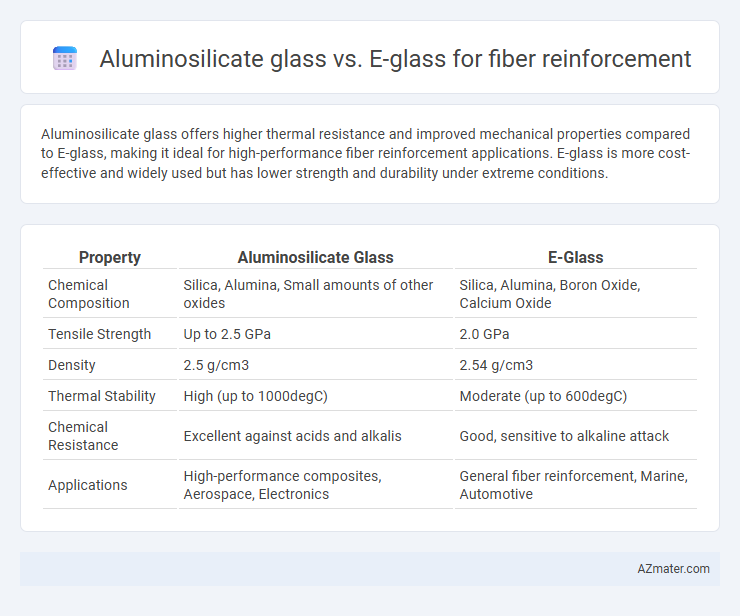 Aluminosilicate glass vs. E-glass for fiber reinforcement

Aluminosilicate glass offers higher thermal resistance and improved mechanical properties compared to E-glass, making it ideal for high-performance fiber reinforcement applications. E-glass is more cost-effective and widely used but has lower strength and durability under extreme conditions.

| Property | Aluminosilicate Glass | E-Glass |
|---|---|---|
| Chemical Composition | Silica, Alumina, Small amounts of other oxides | Silica, Alumina, Boron Oxide, Calcium Oxide |
| Tensile Strength | Up to 2.5 GPa | 2.0 GPa |
| Density | 2.5 g/cm3 | 2.54 g/cm3 |
| Thermal Stability | High (up to 1000degC) | Moderate (up to 600degC) |
| Chemical Resistance | Excellent against acids and alkalis | Good, sensitive to alkaline attack |
| Applications | High-performance composites, Aerospace, Electronics | General fiber reinforcement, Marine, Automotive |

AZmater.com