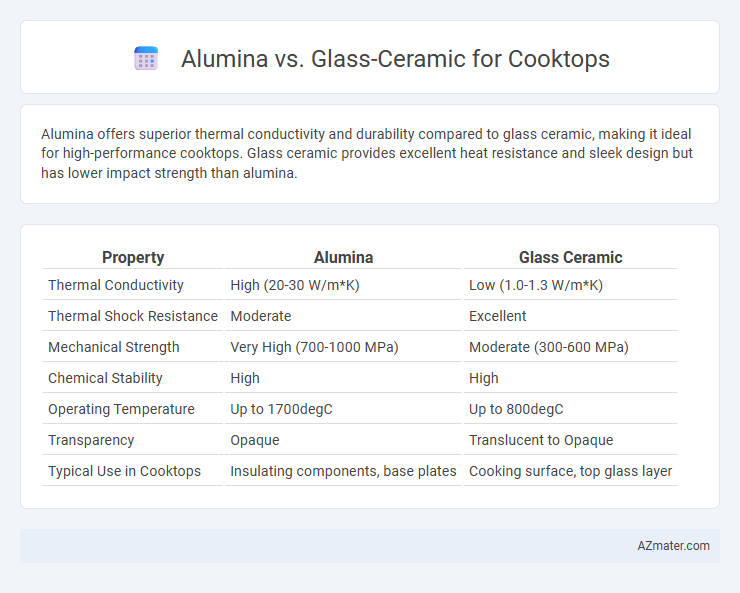 Alumina vs. Glass-Ceramic for Cooktops

Alumina offers superior thermal conductivity and durability compared to glass ceramic, making it ideal for high-performance cooktops. Glass ceramic provides excellent heat resistance and sleek design but has lower impact strength than alumina.

| Property | Alumina | Glass Ceramic |
|---|---|---|
| Thermal Conductivity | High (20-30 W/m*K) | Low (1.0-1.3 W/m*K) |
| Thermal Shock Resistance | Moderate | Excellent |
| Mechanical Strength | Very High (700-1000 MPa) | Moderate (300-600 MPa) |
| Chemical Stability | High | High |
| Operating Temperature | Up to 1700degC | Up to 800degC |
| Transparency | Opaque | Translucent to Opaque |
| Typical Use in Cooktops | Insulating components, base plates | Cooking surface, top glass layer |

AZmater.com