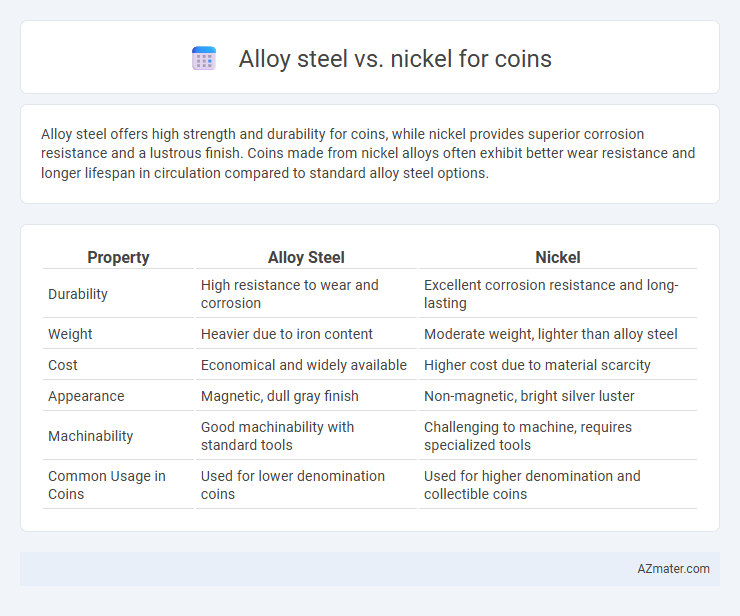 Alloy steel vs. nickel for coins

Alloy steel offers high strength and durability for coins, while nickel provides superior corrosion resistance and a lustrous finish. Coins made from nickel alloys often exhibit better wear resistance and longer lifespan in circulation compared to standard alloy steel options.

| Property | Alloy Steel | Nickel |
|---|---|---|
| Durability | High resistance to wear and corrosion | Excellent corrosion resistance and long-lasting |
| Weight | Heavier due to iron content | Moderate weight, lighter than alloy steel |
| Cost | Economical and widely available | Higher cost due to material scarcity |
| Appearance | Magnetic, dull gray finish | Non-magnetic, bright silver luster |
| Machinability | Good machinability with standard tools | Challenging to machine, requires specialized tools |
| Common Usage in Coins | Used for lower denomination coins | Used for higher denomination and collectible coins |

AZmater.com