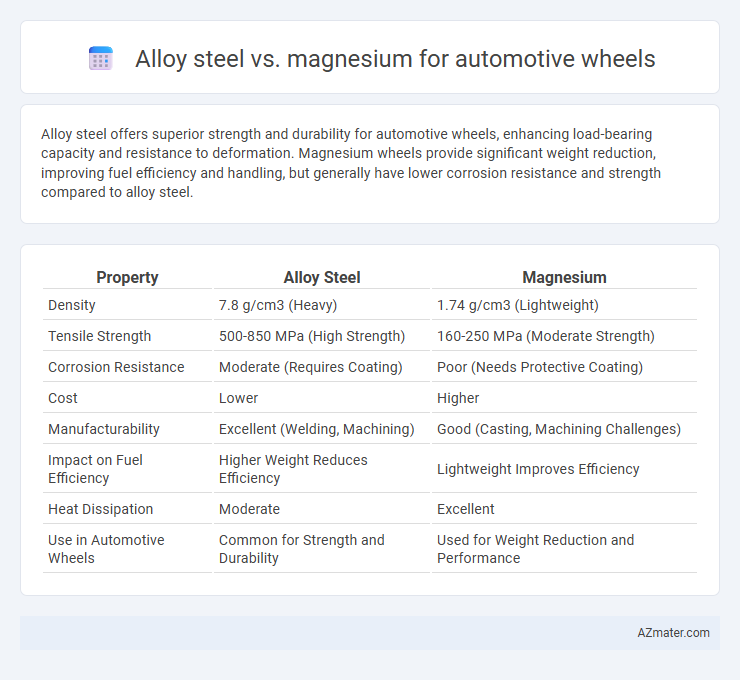 Alloy steel vs. magnesium for automotive wheels

Alloy steel offers superior strength and durability for automotive wheels, enhancing load-bearing capacity and resistance to deformation. Magnesium wheels provide significant weight reduction, improving fuel efficiency and handling, but generally have lower corrosion resistance and strength compared to alloy steel.

| Property | Alloy Steel | Magnesium |
|---|---|---|
| Density | 7.8 g/cm3 (Heavy) | 1.74 g/cm3 (Lightweight) |
| Tensile Strength | 500-850 MPa (High Strength) | 160-250 MPa (Moderate Strength) |
| Corrosion Resistance | Moderate (Requires Coating) | Poor (Needs Protective Coating) |
| Cost | Lower | Higher |
| Manufacturability | Excellent (Welding, Machining) | Good (Casting, Machining Challenges) |
| Impact on Fuel Efficiency | Higher Weight Reduces Efficiency | Lightweight Improves Efficiency |
| Heat Dissipation | Moderate | Excellent |
| Use in Automotive Wheels | Common for Strength and Durability | Used for Weight Reduction and Performance |

AZmater.com