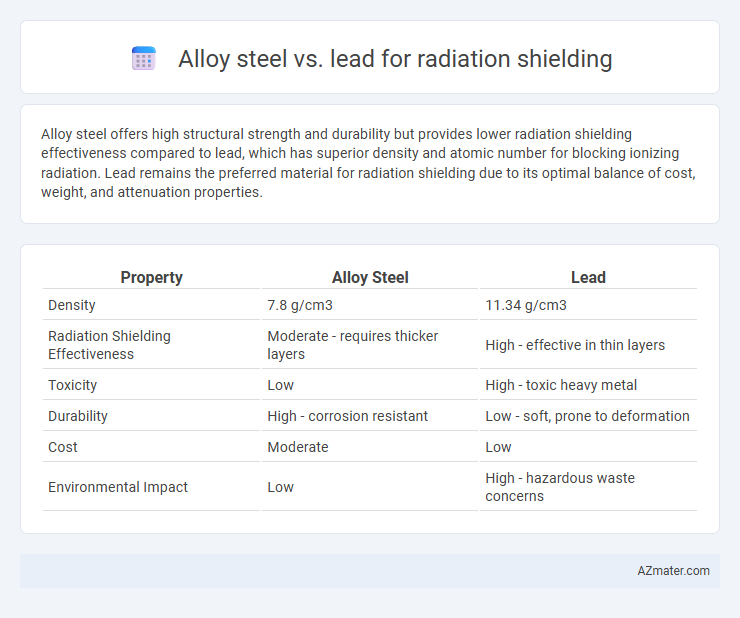 Alloy steel vs. lead for radiation shielding

Alloy steel offers high structural strength and durability but provides lower radiation shielding effectiveness compared to lead, which has superior density and atomic number for blocking ionizing radiation. Lead remains the preferred material for radiation shielding due to its optimal balance of cost, weight, and attenuation properties.

| Property | Alloy Steel | Lead |
|---|---|---|
| Density | 7.8 g/cm3 | 11.34 g/cm3 |
| Radiation Shielding Effectiveness | Moderate - requires thicker layers | High - effective in thin layers |
| Toxicity | Low | High - toxic heavy metal |
| Durability | High - corrosion resistant | Low - soft, prone to deformation |
| Cost | Moderate | Low |
| Environmental Impact | Low | High - hazardous waste concerns |

AZmater.com