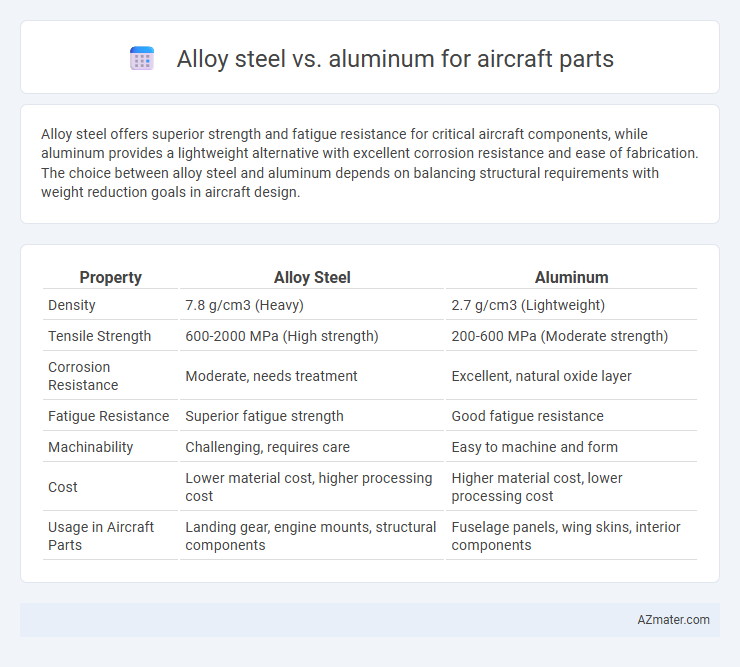 Alloy steel vs. aluminum for aircraft parts

Alloy steel offers superior strength and fatigue resistance for critical aircraft components, while aluminum provides a lightweight alternative with excellent corrosion resistance and ease of fabrication. The choice between alloy steel and aluminum depends on balancing structural requirements with weight reduction goals in aircraft design.

| Property | Alloy Steel | Aluminum |
|---|---|---|
| Density | 7.8 g/cm3 (Heavy) | 2.7 g/cm3 (Lightweight) |
| Tensile Strength | 600-2000 MPa (High strength) | 200-600 MPa (Moderate strength) |
| Corrosion Resistance | Moderate, needs treatment | Excellent, natural oxide layer |
| Fatigue Resistance | Superior fatigue strength | Good fatigue resistance |
| Machinability | Challenging, requires care | Easy to machine and form |
| Cost | Lower material cost, higher processing cost | Higher material cost, lower processing cost |
| Usage in Aircraft Parts | Landing gear, engine mounts, structural components | Fuselage panels, wing skins, interior components |

AZmater.com