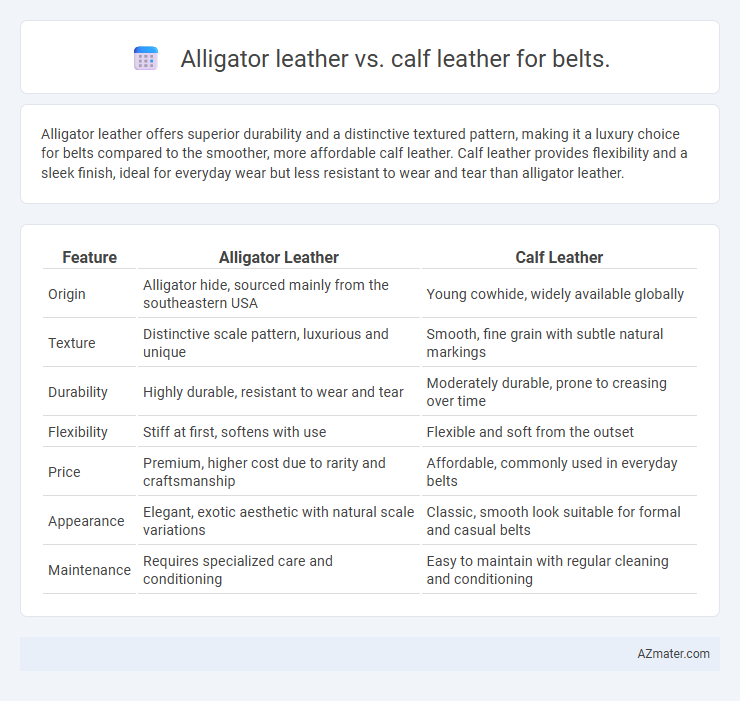 Alligator leather vs. calf leather for belts.

Alligator leather offers superior durability and a distinctive textured pattern, making it a luxury choice for belts compared to the smoother, more affordable calf leather. Calf leather provides flexibility and a sleek finish, ideal for everyday wear but less resistant to wear and tear than alligator leather.

| Feature | Alligator Leather | Calf Leather |
|---|---|---|
| Origin | Alligator hide, sourced mainly from the southeastern USA | Young cowhide, widely available globally |
| Texture | Distinctive scale pattern, luxurious and unique | Smooth, fine grain with subtle natural markings |
| Durability | Highly durable, resistant to wear and tear | Moderately durable, prone to creasing over time |
| Flexibility | Stiff at first, softens with use | Flexible and soft from the outset |
| Price | Premium, higher cost due to rarity and craftsmanship | Affordable, commonly used in everyday belts |
| Appearance | Elegant, exotic aesthetic with natural scale variations | Classic, smooth look suitable for formal and casual belts |
| Maintenance | Requires specialized care and conditioning | Easy to maintain with regular cleaning and conditioning |

AZmater.com