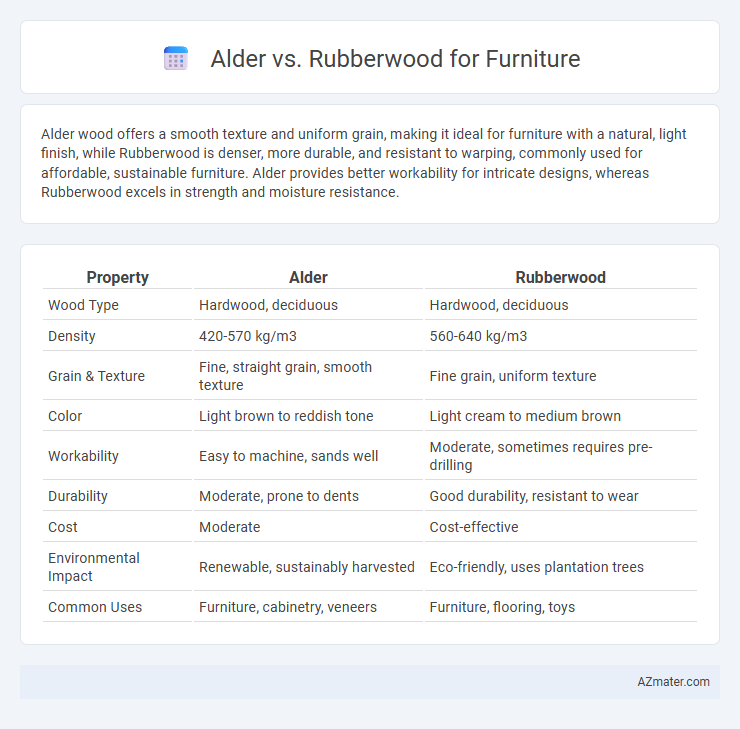 Alder vs. Rubberwood for Furniture

Alder wood offers a smooth texture and uniform grain, making it ideal for furniture with a natural, light finish, while Rubberwood is denser, more durable, and resistant to warping, commonly used for affordable, sustainable furniture. Alder provides better workability for intricate designs, whereas Rubberwood excels in strength and moisture resistance.

| Property | Alder | Rubberwood |
|---|---|---|
| Wood Type | Hardwood, deciduous | Hardwood, deciduous |
| Density | 420-570 kg/m3 | 560-640 kg/m3 |
| Grain & Texture | Fine, straight grain, smooth texture | Fine grain, uniform texture |
| Color | Light brown to reddish tone | Light cream to medium brown |
| Workability | Easy to machine, sands well | Moderate, sometimes requires pre-drilling |
| Durability | Moderate, prone to dents | Good durability, resistant to wear |
| Cost | Moderate | Cost-effective |
| Environmental Impact | Renewable, sustainably harvested | Eco-friendly, uses plantation trees |
| Common Uses | Furniture, cabinetry, veneers | Furniture, flooring, toys |

AZmater.com