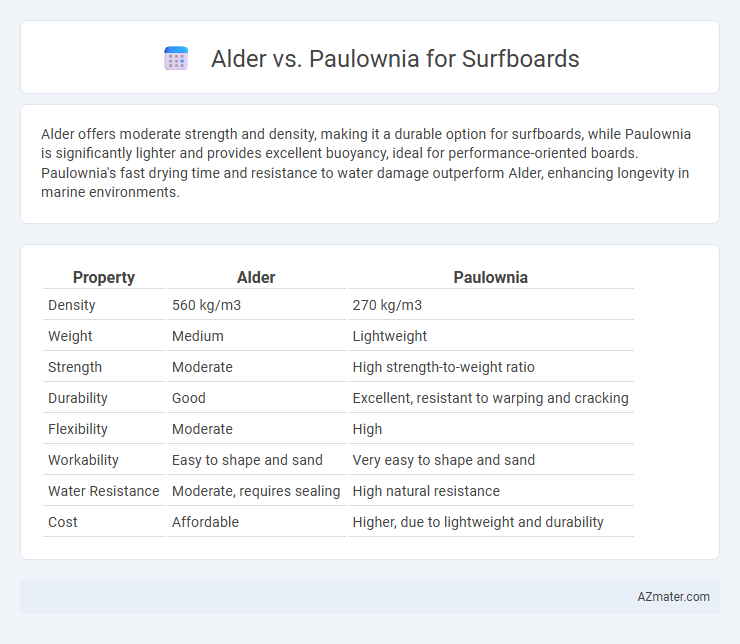 Alder vs. Paulownia for Surfboards

Alder offers moderate strength and density, making it a durable option for surfboards, while Paulownia is significantly lighter and provides excellent buoyancy, ideal for performance-oriented boards. Paulownia's fast drying time and resistance to water damage outperform Alder, enhancing longevity in marine environments.

| Property | Alder | Paulownia |
|---|---|---|
| Density | 560 kg/m3 | 270 kg/m3 |
| Weight | Medium | Lightweight |
| Strength | Moderate | High strength-to-weight ratio |
| Durability | Good | Excellent, resistant to warping and cracking |
| Flexibility | Moderate | High |
| Workability | Easy to shape and sand | Very easy to shape and sand |
| Water Resistance | Moderate, requires sealing | High natural resistance |
| Cost | Affordable | Higher, due to lightweight and durability |

AZmater.com