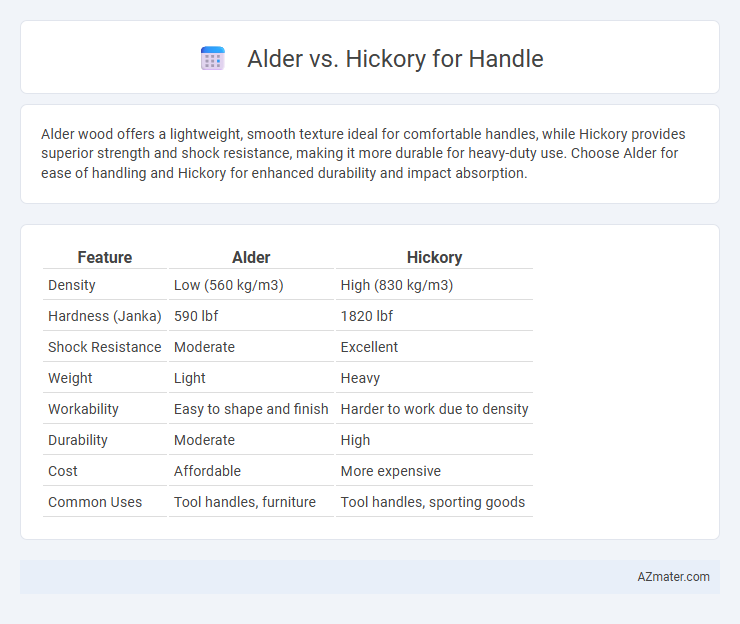 Alder vs. Hickory for Handle

Alder wood offers a lightweight, smooth texture ideal for comfortable handles, while Hickory provides superior strength and shock resistance, making it more durable for heavy-duty use. Choose Alder for ease of handling and Hickory for enhanced durability and impact absorption.

| Feature | Alder | Hickory |
|---|---|---|
| Density | Low (560 kg/m3) | High (830 kg/m3) |
| Hardness (Janka) | 590 lbf | 1820 lbf |
| Shock Resistance | Moderate | Excellent |
| Weight | Light | Heavy |
| Workability | Easy to shape and finish | Harder to work due to density |
| Durability | Moderate | High |
| Cost | Affordable | More expensive |
| Common Uses | Tool handles, furniture | Tool handles, sporting goods |

AZmater.com