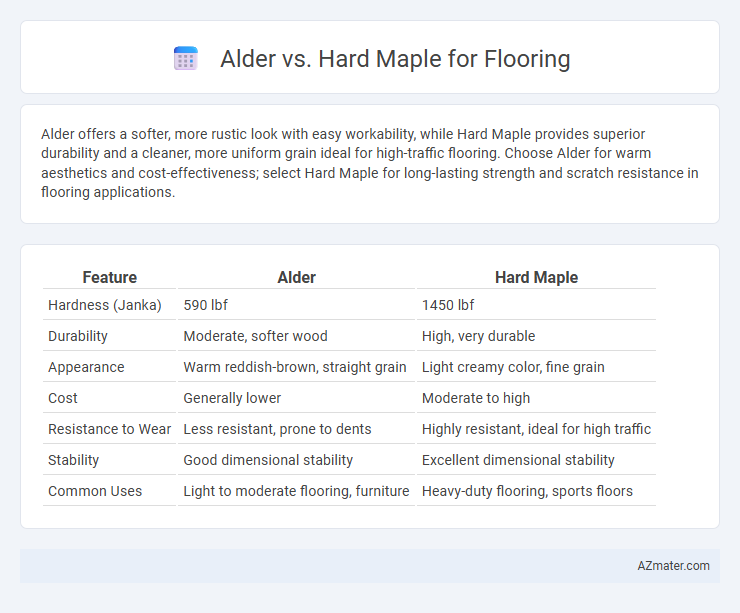 Alder vs. Hard Maple for Flooring

Alder offers a softer, more rustic look with easy workability, while Hard Maple provides superior durability and a cleaner, more uniform grain ideal for high-traffic flooring. Choose Alder for warm aesthetics and cost-effectiveness; select Hard Maple for long-lasting strength and scratch resistance in flooring applications.

| Feature | Alder | Hard Maple |
|---|---|---|
| Hardness (Janka) | 590 lbf | 1450 lbf |
| Durability | Moderate, softer wood | High, very durable |
| Appearance | Warm reddish-brown, straight grain | Light creamy color, fine grain |
| Cost | Generally lower | Moderate to high |
| Resistance to Wear | Less resistant, prone to dents | Highly resistant, ideal for high traffic |
| Stability | Good dimensional stability | Excellent dimensional stability |
| Common Uses | Light to moderate flooring, furniture | Heavy-duty flooring, sports floors |

AZmater.com