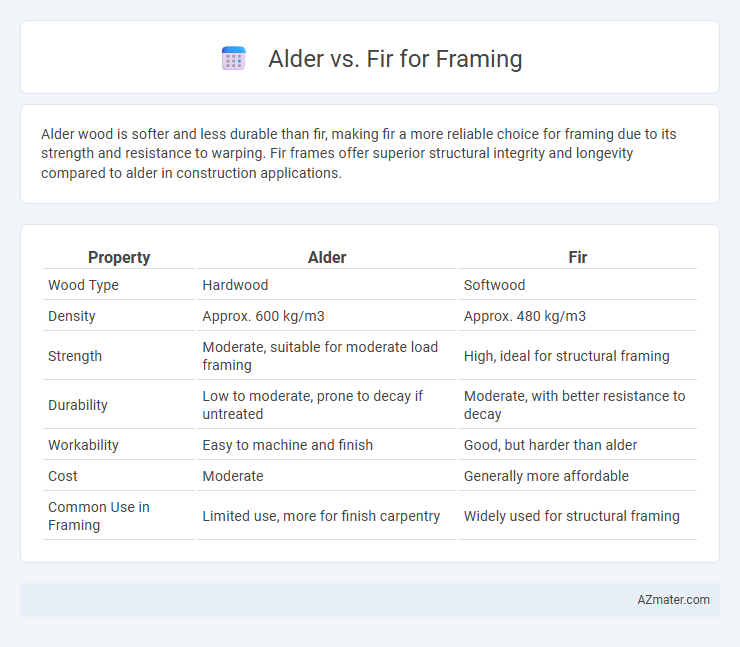 Alder vs. Fir for Framing

Alder wood is softer and less durable than fir, making fir a more reliable choice for framing due to its strength and resistance to warping. Fir frames offer superior structural integrity and longevity compared to alder in construction applications.

| Property | Alder | Fir |
|---|---|---|
| Wood Type | Hardwood | Softwood |
| Density | Approx. 600 kg/m3 | Approx. 480 kg/m3 |
| Strength | Moderate, suitable for moderate load framing | High, ideal for structural framing |
| Durability | Low to moderate, prone to decay if untreated | Moderate, with better resistance to decay |
| Workability | Easy to machine and finish | Good, but harder than alder |
| Cost | Moderate | Generally more affordable |
| Common Use in Framing | Limited use, more for finish carpentry | Widely used for structural framing |

AZmater.com