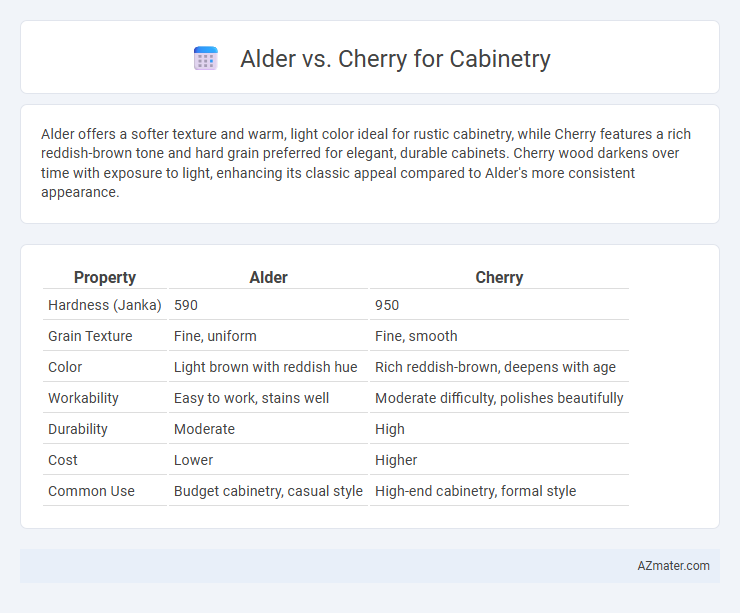 Alder vs. Cherry for Cabinetry

Alder offers a softer texture and warm, light color ideal for rustic cabinetry, while Cherry features a rich reddish-brown tone and hard grain preferred for elegant, durable cabinets. Cherry wood darkens over time with exposure to light, enhancing its classic appeal compared to Alder's more consistent appearance.

| Property | Alder | Cherry |
|---|---|---|
| Hardness (Janka) | 590 | 950 |
| Grain Texture | Fine, uniform | Fine, smooth |
| Color | Light brown with reddish hue | Rich reddish-brown, deepens with age |
| Workability | Easy to work, stains well | Moderate difficulty, polishes beautifully |
| Durability | Moderate | High |
| Cost | Lower | Higher |
| Common Use | Budget cabinetry, casual style | High-end cabinetry, formal style |

AZmater.com