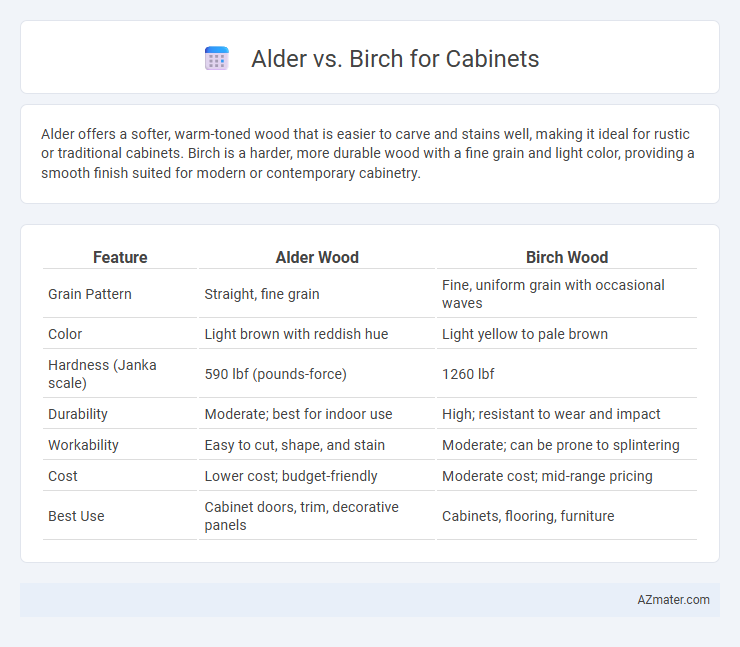 Alder vs. Birch for Cabinets

Alder offers a softer, warm-toned wood that is easier to carve and stains well, making it ideal for rustic or traditional cabinets. Birch is a harder, more durable wood with a fine grain and light color, providing a smooth finish suited for modern or contemporary cabinetry.

| Feature | Alder Wood | Birch Wood |
|---|---|---|
| Grain Pattern | Straight, fine grain | Fine, uniform grain with occasional waves |
| Color | Light brown with reddish hue | Light yellow to pale brown |
| Hardness (Janka scale) | 590 lbf (pounds-force) | 1260 lbf |
| Durability | Moderate; best for indoor use | High; resistant to wear and impact |
| Workability | Easy to cut, shape, and stain | Moderate; can be prone to splintering |
| Cost | Lower cost; budget-friendly | Moderate cost; mid-range pricing |
| Best Use | Cabinet doors, trim, decorative panels | Cabinets, flooring, furniture |

AZmater.com