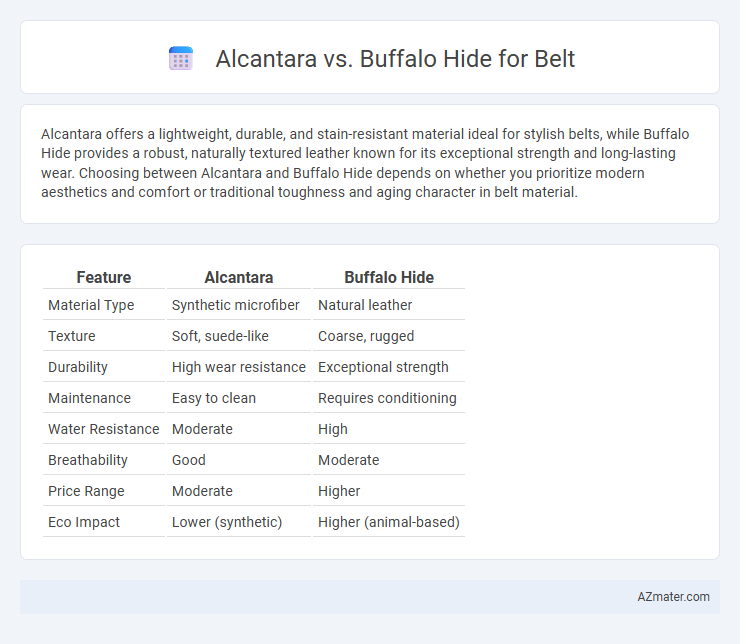 Alcantara vs. Buffalo Hide for Belt

Alcantara offers a lightweight, durable, and stain-resistant material ideal for stylish belts, while Buffalo Hide provides a robust, naturally textured leather known for its exceptional strength and long-lasting wear. Choosing between Alcantara and Buffalo Hide depends on whether you prioritize modern aesthetics and comfort or traditional toughness and aging character in belt material.

| Feature | Alcantara | Buffalo Hide |
|---|---|---|
| Material Type | Synthetic microfiber | Natural leather |
| Texture | Soft, suede-like | Coarse, rugged |
| Durability | High wear resistance | Exceptional strength |
| Maintenance | Easy to clean | Requires conditioning |
| Water Resistance | Moderate | High |
| Breathability | Good | Moderate |
| Price Range | Moderate | Higher |
| Eco Impact | Lower (synthetic) | Higher (animal-based) |

AZmater.com