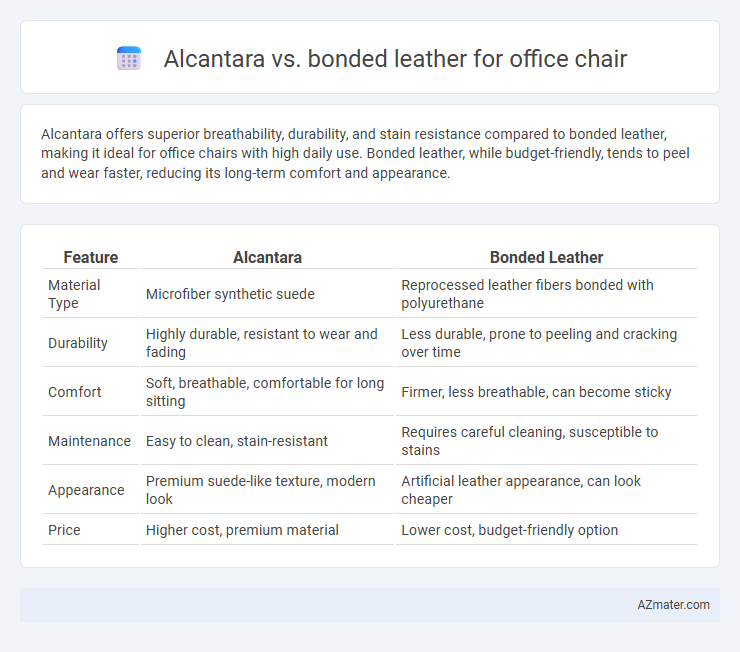 Alcantara vs. bonded leather for office chair

Alcantara offers superior breathability, durability, and stain resistance compared to bonded leather, making it ideal for office chairs with high daily use. Bonded leather, while budget-friendly, tends to peel and wear faster, reducing its long-term comfort and appearance.

| Feature | Alcantara | Bonded Leather |
|---|---|---|
| Material Type | Microfiber synthetic suede | Reprocessed leather fibers bonded with polyurethane |
| Durability | Highly durable, resistant to wear and fading | Less durable, prone to peeling and cracking over time |
| Comfort | Soft, breathable, comfortable for long sitting | Firmer, less breathable, can become sticky |
| Maintenance | Easy to clean, stain-resistant | Requires careful cleaning, susceptible to stains |
| Appearance | Premium suede-like texture, modern look | Artificial leather appearance, can look cheaper |
| Price | Higher cost, premium material | Lower cost, budget-friendly option |

AZmater.com