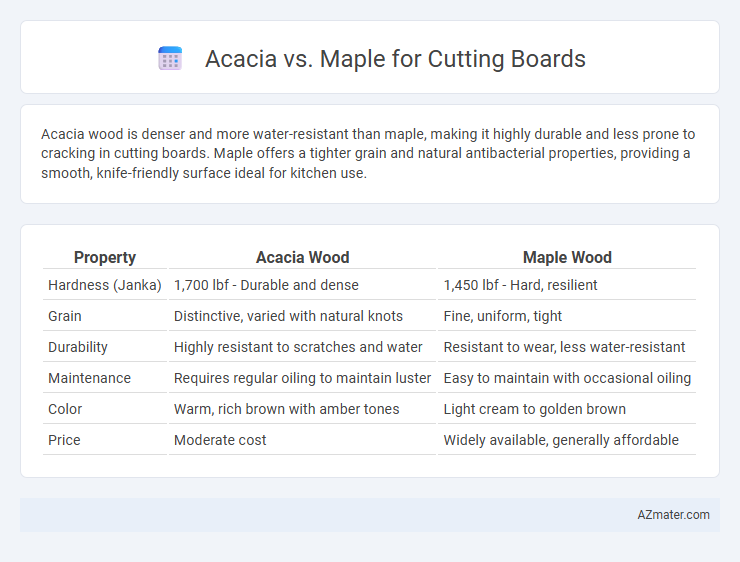 Acacia vs. Maple for Cutting Boards

Acacia wood is denser and more water-resistant than maple, making it highly durable and less prone to cracking in cutting boards. Maple offers a tighter grain and natural antibacterial properties, providing a smooth, knife-friendly surface ideal for kitchen use.

| Property | Acacia Wood | Maple Wood |
|---|---|---|
| Hardness (Janka) | 1,700 lbf - Durable and dense | 1,450 lbf - Hard, resilient |
| Grain | Distinctive, varied with natural knots | Fine, uniform, tight |
| Durability | Highly resistant to scratches and water | Resistant to wear, less water-resistant |
| Maintenance | Requires regular oiling to maintain luster | Easy to maintain with occasional oiling |
| Color | Warm, rich brown with amber tones | Light cream to golden brown |
| Price | Moderate cost | Widely available, generally affordable |

AZmater.com