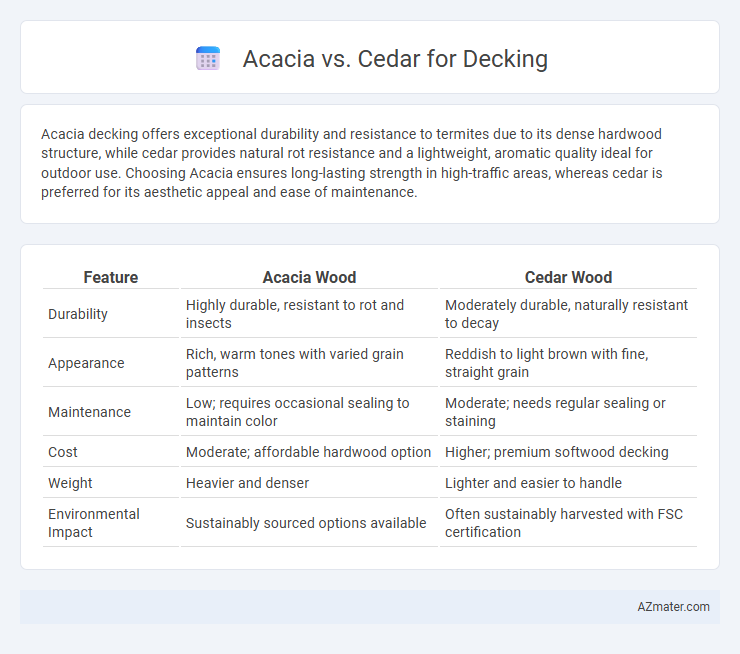 Acacia vs. Cedar for Decking

Acacia decking offers exceptional durability and resistance to termites due to its dense hardwood structure, while cedar provides natural rot resistance and a lightweight, aromatic quality ideal for outdoor use. Choosing Acacia ensures long-lasting strength in high-traffic areas, whereas cedar is preferred for its aesthetic appeal and ease of maintenance.

| Feature | Acacia Wood | Cedar Wood |
|---|---|---|
| Durability | Highly durable, resistant to rot and insects | Moderately durable, naturally resistant to decay |
| Appearance | Rich, warm tones with varied grain patterns | Reddish to light brown with fine, straight grain |
| Maintenance | Low; requires occasional sealing to maintain color | Moderate; needs regular sealing or staining |
| Cost | Moderate; affordable hardwood option | Higher; premium softwood decking |
| Weight | Heavier and denser | Lighter and easier to handle |
| Environmental Impact | Sustainably sourced options available | Often sustainably harvested with FSC certification |

AZmater.com