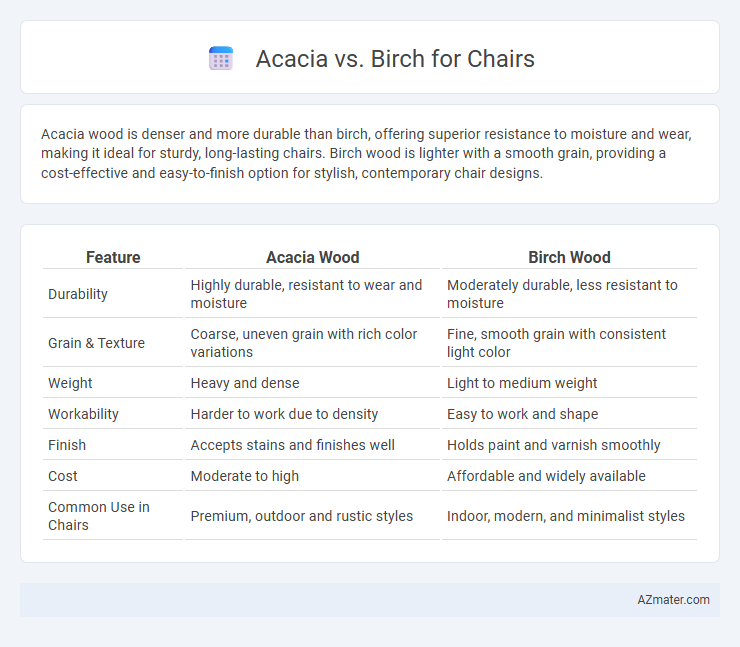 Acacia vs. Birch for Chairs

Acacia wood is denser and more durable than birch, offering superior resistance to moisture and wear, making it ideal for sturdy, long-lasting chairs. Birch wood is lighter with a smooth grain, providing a cost-effective and easy-to-finish option for stylish, contemporary chair designs.

| Feature | Acacia Wood | Birch Wood |
|---|---|---|
| Durability | Highly durable, resistant to wear and moisture | Moderately durable, less resistant to moisture |
| Grain & Texture | Coarse, uneven grain with rich color variations | Fine, smooth grain with consistent light color |
| Weight | Heavy and dense | Light to medium weight |
| Workability | Harder to work due to density | Easy to work and shape |
| Finish | Accepts stains and finishes well | Holds paint and varnish smoothly |
| Cost | Moderate to high | Affordable and widely available |
| Common Use in Chairs | Premium, outdoor and rustic styles | Indoor, modern, and minimalist styles |

AZmater.com