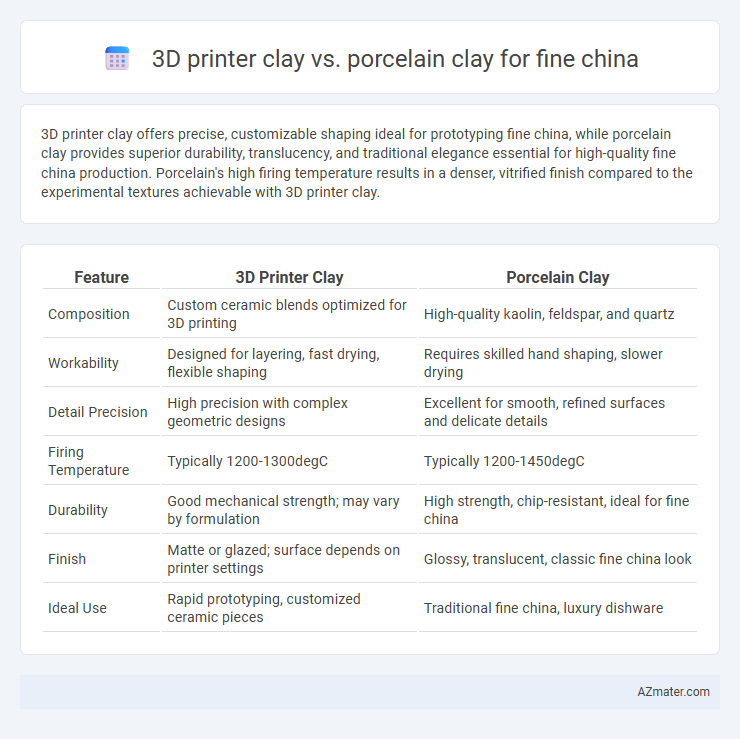 3D printer clay vs. porcelain clay for fine china

3D printer clay offers precise, customizable shaping ideal for prototyping fine china, while porcelain clay provides superior durability, translucency, and traditional elegance essential for high-quality fine china production. Porcelain's high firing temperature results in a denser, vitrified finish compared to the experimental textures achievable with 3D printer clay.

| Feature | 3D Printer Clay | Porcelain Clay |
|---|---|---|
| Composition | Custom ceramic blends optimized for 3D printing | High-quality kaolin, feldspar, and quartz |
| Workability | Designed for layering, fast drying, flexible shaping | Requires skilled hand shaping, slower drying |
| Detail Precision | High precision with complex geometric designs | Excellent for smooth, refined surfaces and delicate details |
| Firing Temperature | Typically 1200-1300degC | Typically 1200-1450degC |
| Durability | Good mechanical strength; may vary by formulation | High strength, chip-resistant, ideal for fine china |
| Finish | Matte or glazed; surface depends on printer settings | Glossy, translucent, classic fine china look |
| Ideal Use | Rapid prototyping, customized ceramic pieces | Traditional fine china, luxury dishware |

AZmater.com