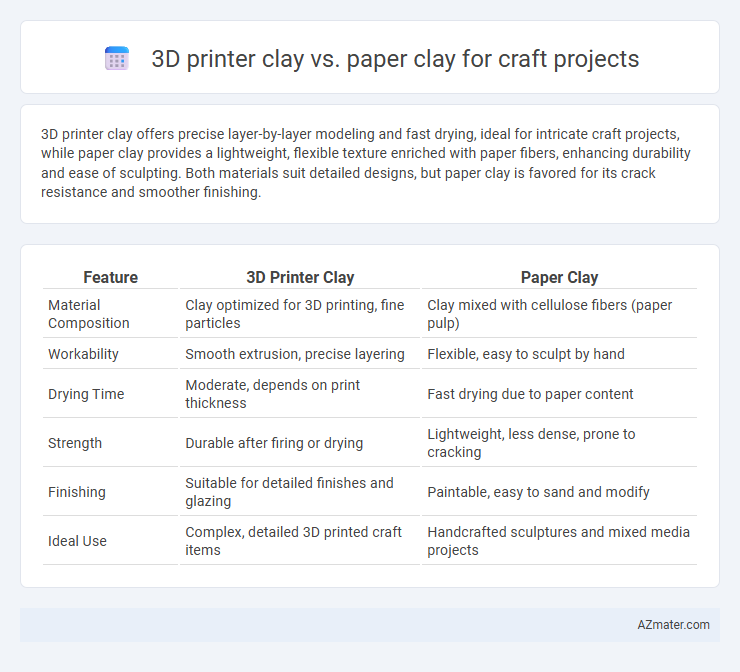 3D printer clay vs. paper clay for craft projects

3D printer clay offers precise layer-by-layer modeling and fast drying, ideal for intricate craft projects, while paper clay provides a lightweight, flexible texture enriched with paper fibers, enhancing durability and ease of sculpting. Both materials suit detailed designs, but paper clay is favored for its crack resistance and smoother finishing.

| Feature | 3D Printer Clay | Paper Clay |
|---|---|---|
| Material Composition | Clay optimized for 3D printing, fine particles | Clay mixed with cellulose fibers (paper pulp) |
| Workability | Smooth extrusion, precise layering | Flexible, easy to sculpt by hand |
| Drying Time | Moderate, depends on print thickness | Fast drying due to paper content |
| Strength | Durable after firing or drying | Lightweight, less dense, prone to cracking |
| Finishing | Suitable for detailed finishes and glazing | Paintable, easy to sand and modify |
| Ideal Use | Complex, detailed 3D printed craft items | Handcrafted sculptures and mixed media projects |

AZmater.com