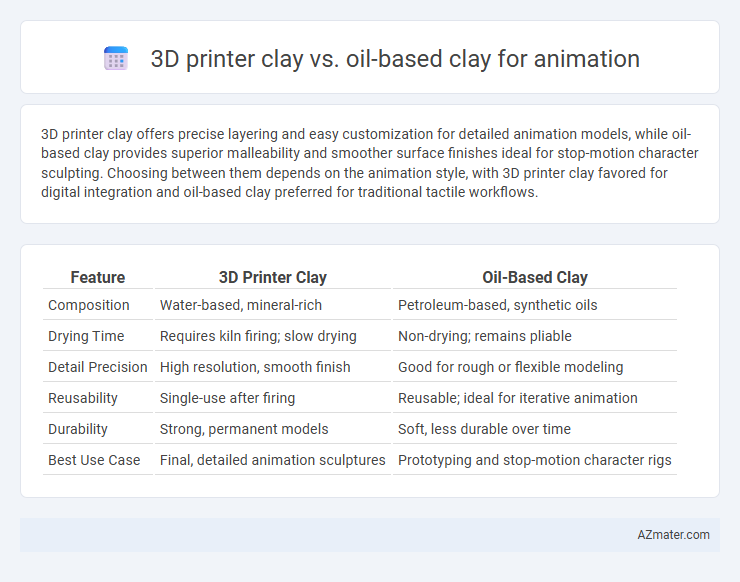 3D printer clay vs. oil-based clay for animation

3D printer clay offers precise layering and easy customization for detailed animation models, while oil-based clay provides superior malleability and smoother surface finishes ideal for stop-motion character sculpting. Choosing between them depends on the animation style, with 3D printer clay favored for digital integration and oil-based clay preferred for traditional tactile workflows.

| Feature | 3D Printer Clay | Oil-Based Clay |
|---|---|---|
| Composition | Water-based, mineral-rich | Petroleum-based, synthetic oils |
| Drying Time | Requires kiln firing; slow drying | Non-drying; remains pliable |
| Detail Precision | High resolution, smooth finish | Good for rough or flexible modeling |
| Reusability | Single-use after firing | Reusable; ideal for iterative animation |
| Durability | Strong, permanent models | Soft, less durable over time |
| Best Use Case | Final, detailed animation sculptures | Prototyping and stop-motion character rigs |

AZmater.com