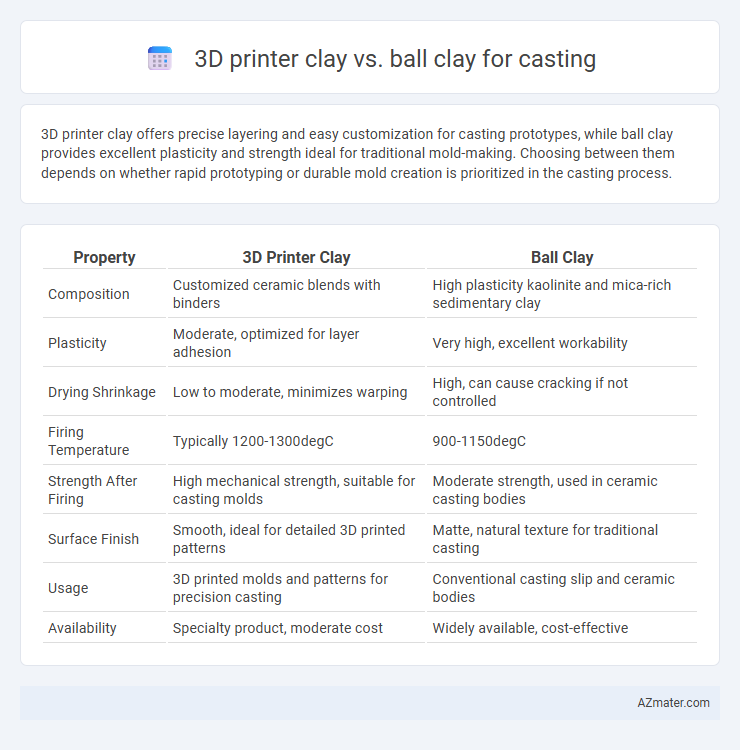 3D printer clay vs. ball clay for casting

3D printer clay offers precise layering and easy customization for casting prototypes, while ball clay provides excellent plasticity and strength ideal for traditional mold-making. Choosing between them depends on whether rapid prototyping or durable mold creation is prioritized in the casting process.

| Property | 3D Printer Clay | Ball Clay |
|---|---|---|
| Composition | Customized ceramic blends with binders | High plasticity kaolinite and mica-rich sedimentary clay |
| Plasticity | Moderate, optimized for layer adhesion | Very high, excellent workability |
| Drying Shrinkage | Low to moderate, minimizes warping | High, can cause cracking if not controlled |
| Firing Temperature | Typically 1200-1300degC | 900-1150degC |
| Strength After Firing | High mechanical strength, suitable for casting molds | Moderate strength, used in ceramic casting bodies |
| Surface Finish | Smooth, ideal for detailed 3D printed patterns | Matte, natural texture for traditional casting |
| Usage | 3D printed molds and patterns for precision casting | Conventional casting slip and ceramic bodies |
| Availability | Specialty product, moderate cost | Widely available, cost-effective |

AZmater.com