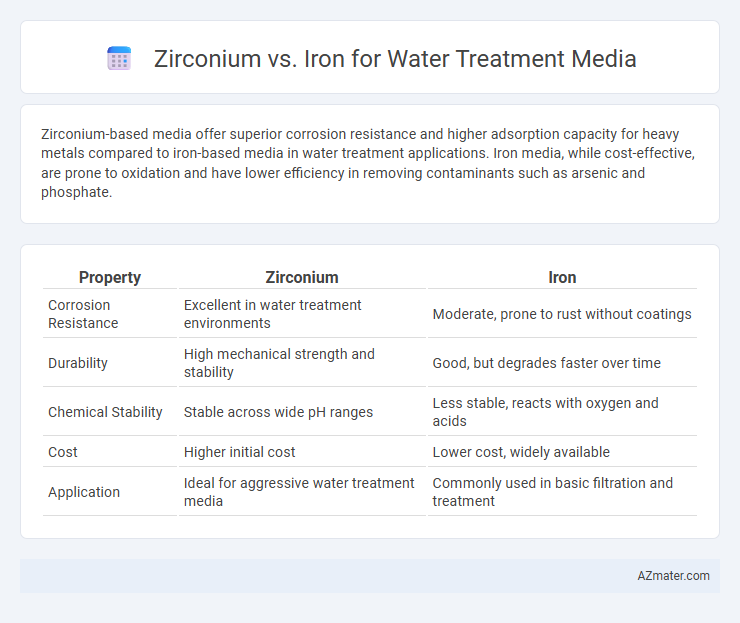 Zirconium vs. Iron for Water Treatment Media

Zirconium-based media offer superior corrosion resistance and higher adsorption capacity for heavy metals compared to iron-based media in water treatment applications. Iron media, while cost-effective, are prone to oxidation and have lower efficiency in removing contaminants such as arsenic and phosphate.

| Property | Zirconium | Iron |
|---|---|---|
| Corrosion Resistance | Excellent in water treatment environments | Moderate, prone to rust without coatings |
| Durability | High mechanical strength and stability | Good, but degrades faster over time |
| Chemical Stability | Stable across wide pH ranges | Less stable, reacts with oxygen and acids |
| Cost | Higher initial cost | Lower cost, widely available |
| Application | Ideal for aggressive water treatment media | Commonly used in basic filtration and treatment |

AZmater.com