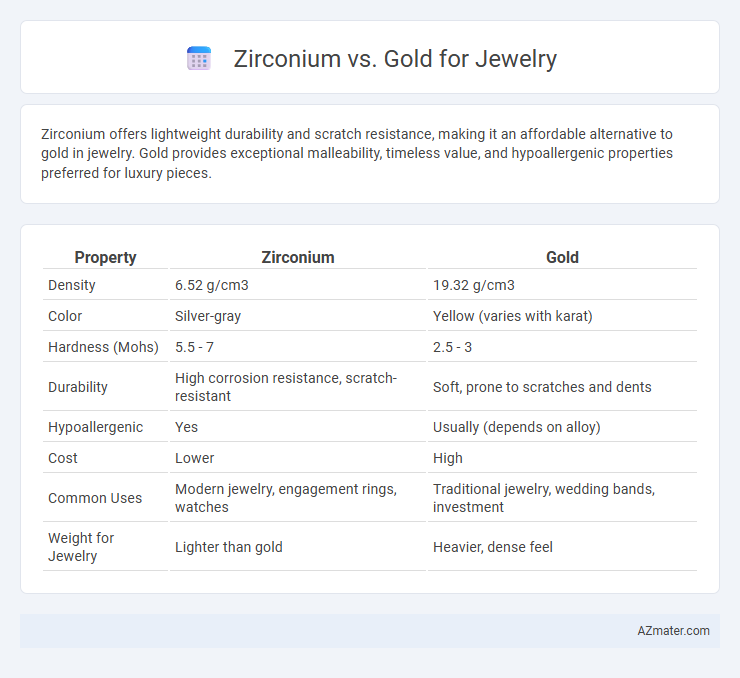 Zirconium vs. Gold for Jewelry

Zirconium offers lightweight durability and scratch resistance, making it an affordable alternative to gold in jewelry. Gold provides exceptional malleability, timeless value, and hypoallergenic properties preferred for luxury pieces.

| Property | Zirconium | Gold |
|---|---|---|
| Density | 6.52 g/cm3 | 19.32 g/cm3 |
| Color | Silver-gray | Yellow (varies with karat) |
| Hardness (Mohs) | 5.5 - 7 | 2.5 - 3 |
| Durability | High corrosion resistance, scratch-resistant | Soft, prone to scratches and dents |
| Hypoallergenic | Yes | Usually (depends on alloy) |
| Cost | Lower | High |
| Common Uses | Modern jewelry, engagement rings, watches | Traditional jewelry, wedding bands, investment |
| Weight for Jewelry | Lighter than gold | Heavier, dense feel |

AZmater.com