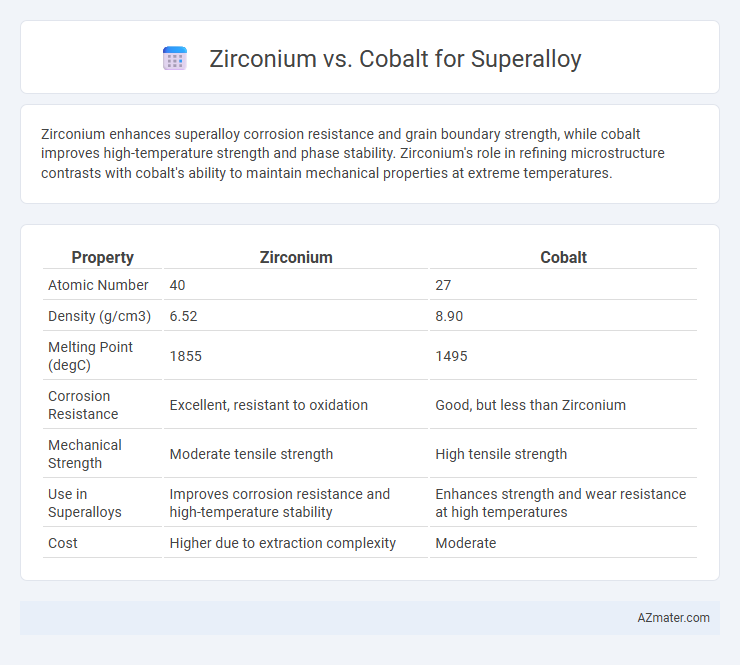 Zirconium vs. Cobalt for Superalloy

Zirconium enhances superalloy corrosion resistance and grain boundary strength, while cobalt improves high-temperature strength and phase stability. Zirconium's role in refining microstructure contrasts with cobalt's ability to maintain mechanical properties at extreme temperatures.

| Property | Zirconium | Cobalt |
|---|---|---|
| Atomic Number | 40 | 27 |
| Density (g/cm3) | 6.52 | 8.90 |
| Melting Point (degC) | 1855 | 1495 |
| Corrosion Resistance | Excellent, resistant to oxidation | Good, but less than Zirconium |
| Mechanical Strength | Moderate tensile strength | High tensile strength |
| Use in Superalloys | Improves corrosion resistance and high-temperature stability | Enhances strength and wear resistance at high temperatures |
| Cost | Higher due to extraction complexity | Moderate |

AZmater.com