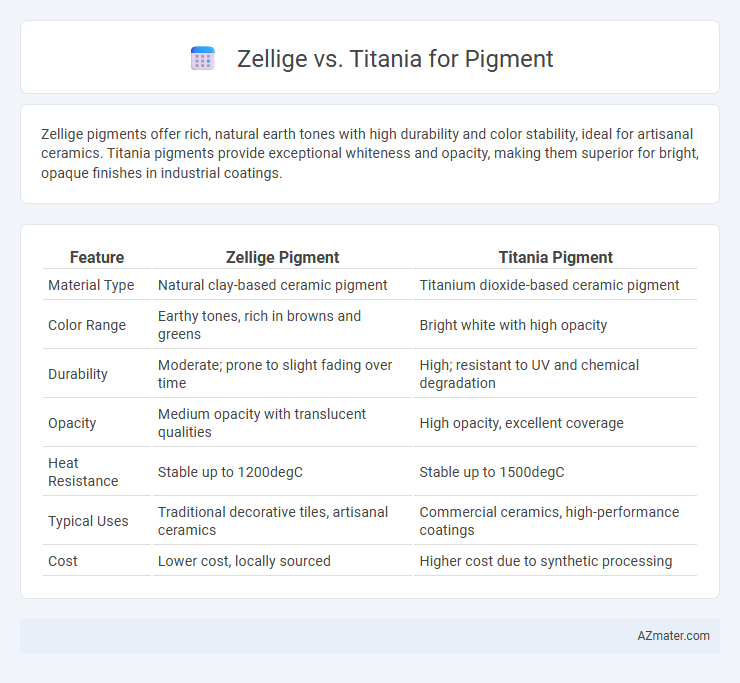 Zellige vs. Titania for Pigment

Zellige pigments offer rich, natural earth tones with high durability and color stability, ideal for artisanal ceramics. Titania pigments provide exceptional whiteness and opacity, making them superior for bright, opaque finishes in industrial coatings.

| Feature | Zellige Pigment | Titania Pigment |
|---|---|---|
| Material Type | Natural clay-based ceramic pigment | Titanium dioxide-based ceramic pigment |
| Color Range | Earthy tones, rich in browns and greens | Bright white with high opacity |
| Durability | Moderate; prone to slight fading over time | High; resistant to UV and chemical degradation |
| Opacity | Medium opacity with translucent qualities | High opacity, excellent coverage |
| Heat Resistance | Stable up to 1200degC | Stable up to 1500degC |
| Typical Uses | Traditional decorative tiles, artisanal ceramics | Commercial ceramics, high-performance coatings |
| Cost | Lower cost, locally sourced | Higher cost due to synthetic processing |

AZmater.com