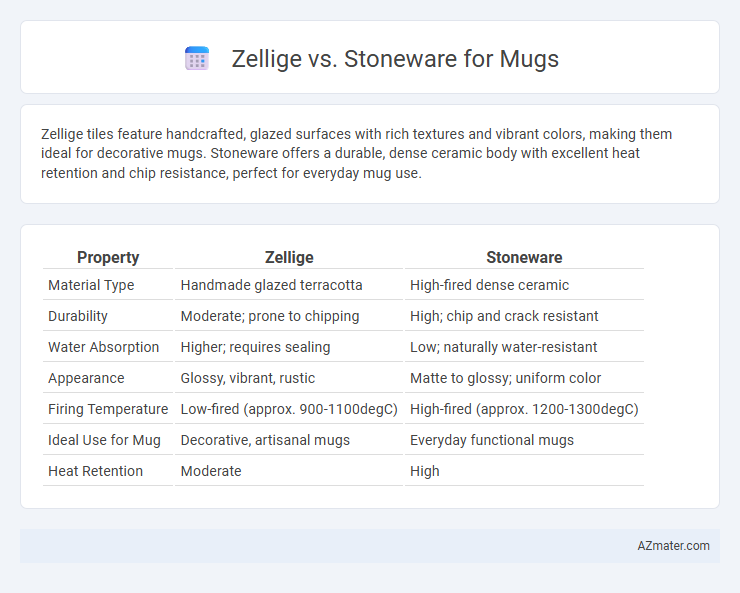 Zellige vs. Stoneware for Mugs

Zellige tiles feature handcrafted, glazed surfaces with rich textures and vibrant colors, making them ideal for decorative mugs. Stoneware offers a durable, dense ceramic body with excellent heat retention and chip resistance, perfect for everyday mug use.

| Property | Zellige | Stoneware |
|---|---|---|
| Material Type | Handmade glazed terracotta | High-fired dense ceramic |
| Durability | Moderate; prone to chipping | High; chip and crack resistant |
| Water Absorption | Higher; requires sealing | Low; naturally water-resistant |
| Appearance | Glossy, vibrant, rustic | Matte to glossy; uniform color |
| Firing Temperature | Low-fired (approx. 900-1100degC) | High-fired (approx. 1200-1300degC) |
| Ideal Use for Mug | Decorative, artisanal mugs | Everyday functional mugs |
| Heat Retention | Moderate | High |

AZmater.com