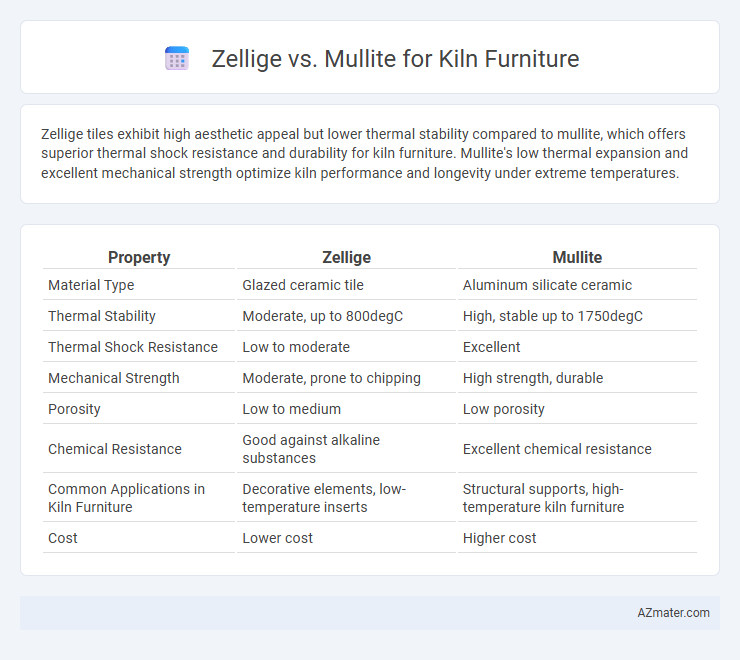 Zellige vs. Mullite for Kiln Furniture

Zellige tiles exhibit high aesthetic appeal but lower thermal stability compared to mullite, which offers superior thermal shock resistance and durability for kiln furniture. Mullite's low thermal expansion and excellent mechanical strength optimize kiln performance and longevity under extreme temperatures.

| Property | Zellige | Mullite |
|---|---|---|
| Material Type | Glazed ceramic tile | Aluminum silicate ceramic |
| Thermal Stability | Moderate, up to 800degC | High, stable up to 1750degC |
| Thermal Shock Resistance | Low to moderate | Excellent |
| Mechanical Strength | Moderate, prone to chipping | High strength, durable |
| Porosity | Low to medium | Low porosity |
| Chemical Resistance | Good against alkaline substances | Excellent chemical resistance |
| Common Applications in Kiln Furniture | Decorative elements, low-temperature inserts | Structural supports, high-temperature kiln furniture |
| Cost | Lower cost | Higher cost |

AZmater.com